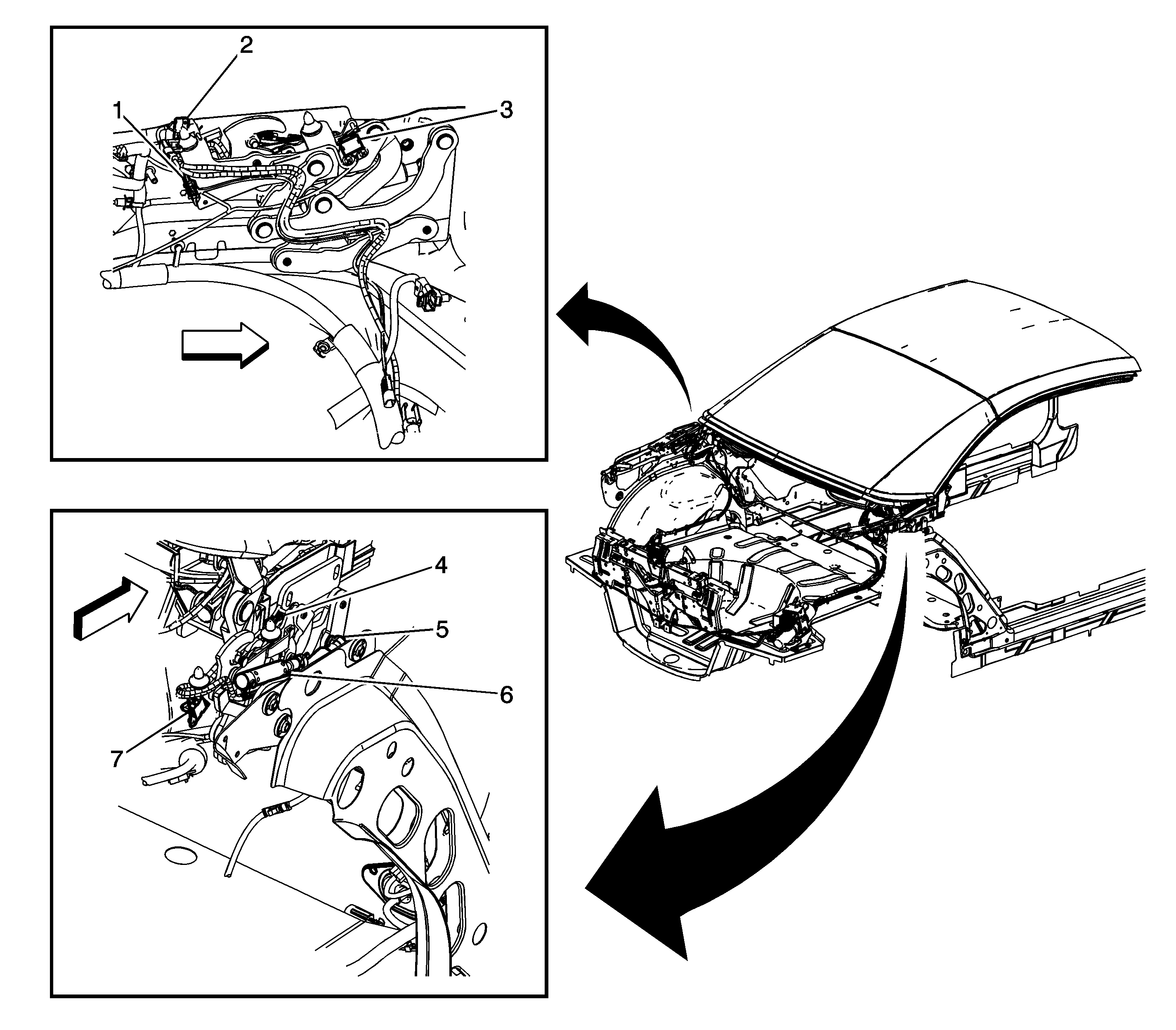 2
1
3
4
5
6
7