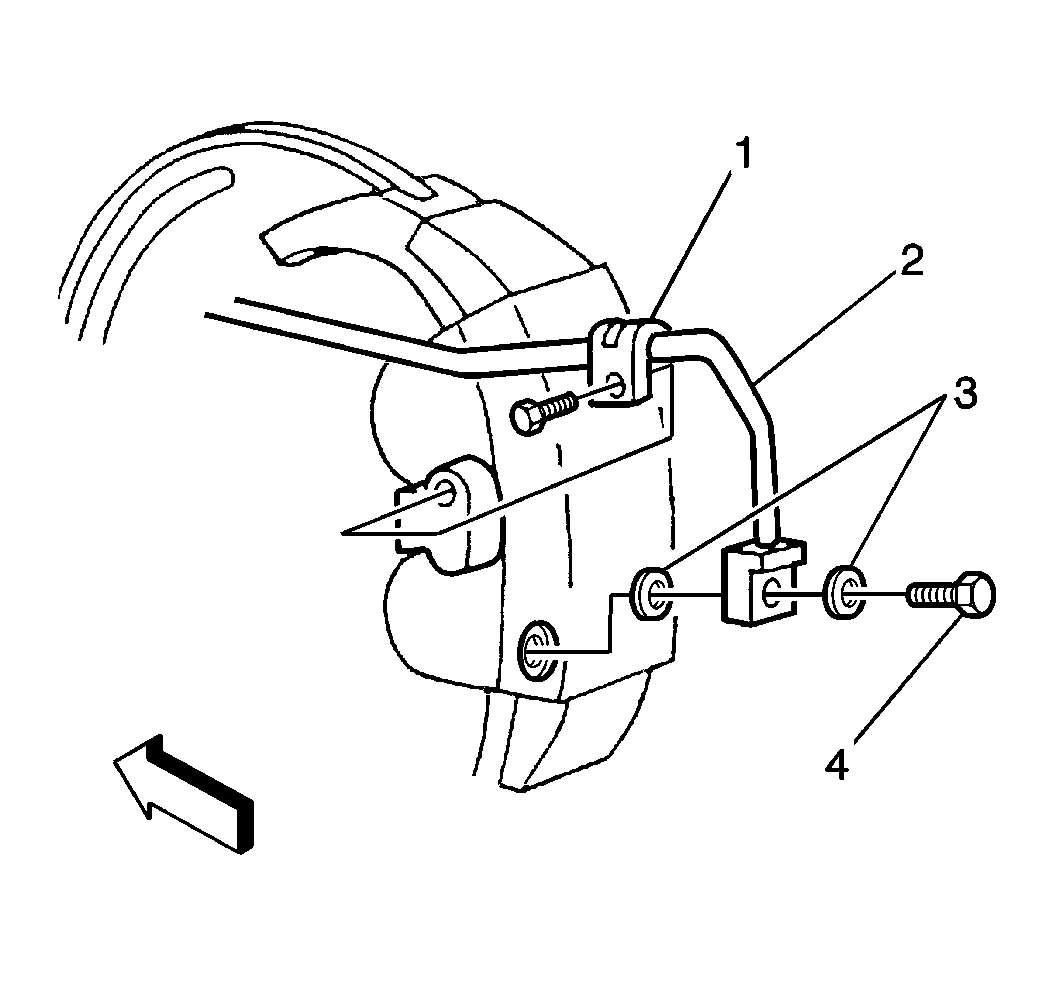 1
2
3
4