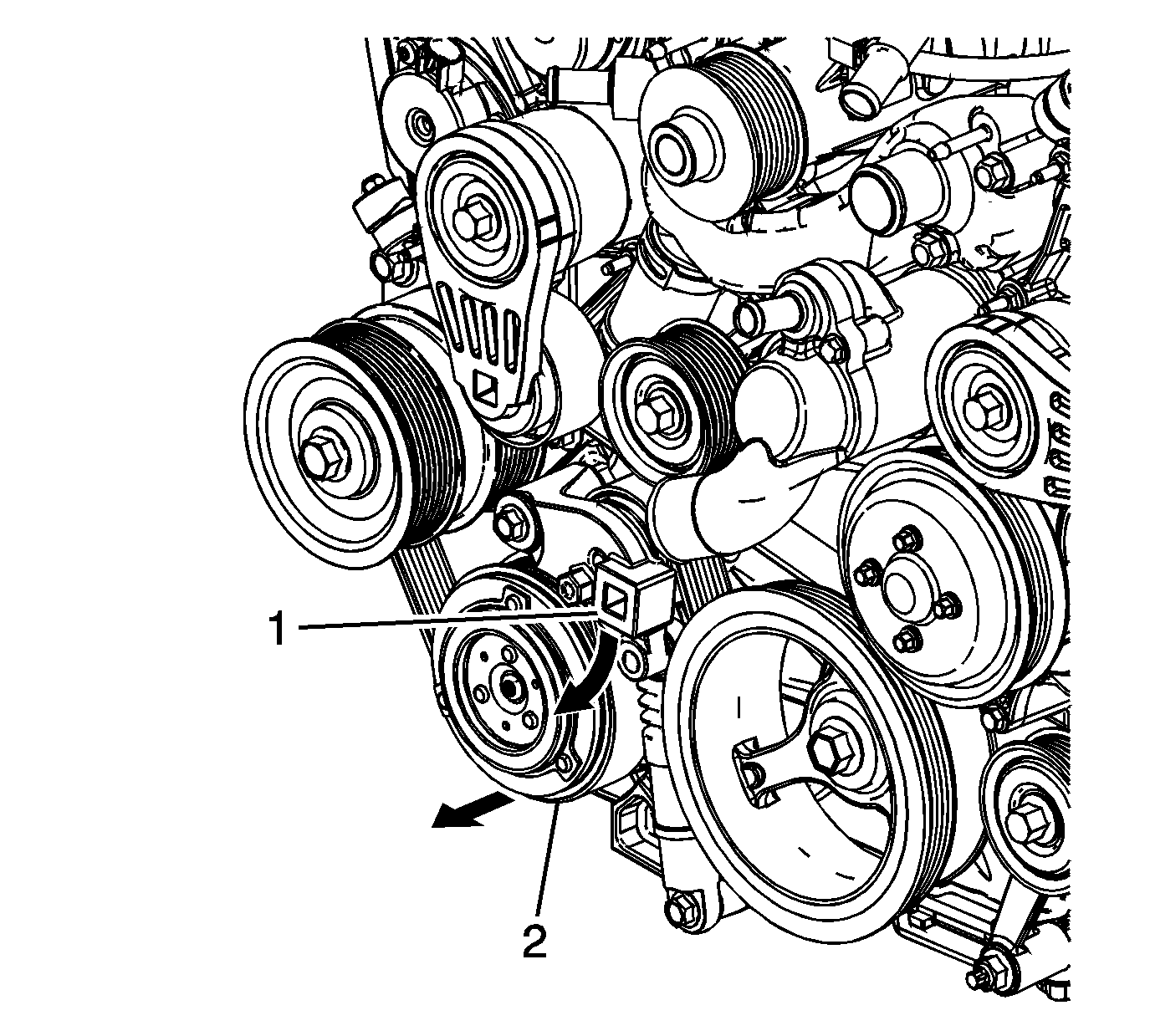 1
2