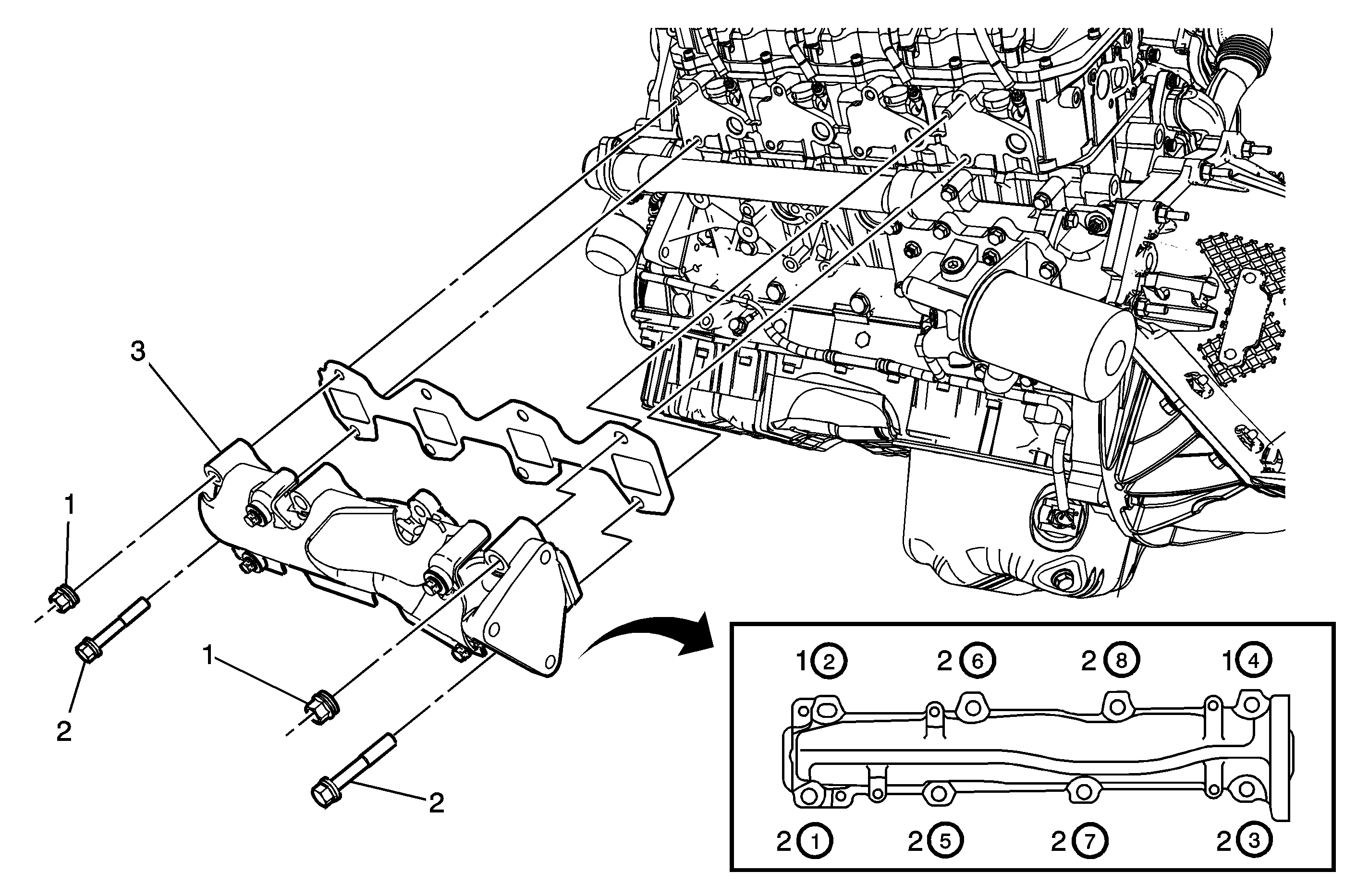 3

1

2

1

2

1 ②
2 ⑥
2 ⑧
1 ④

2 ①
2 ⑤
2 ⑦
2 ③