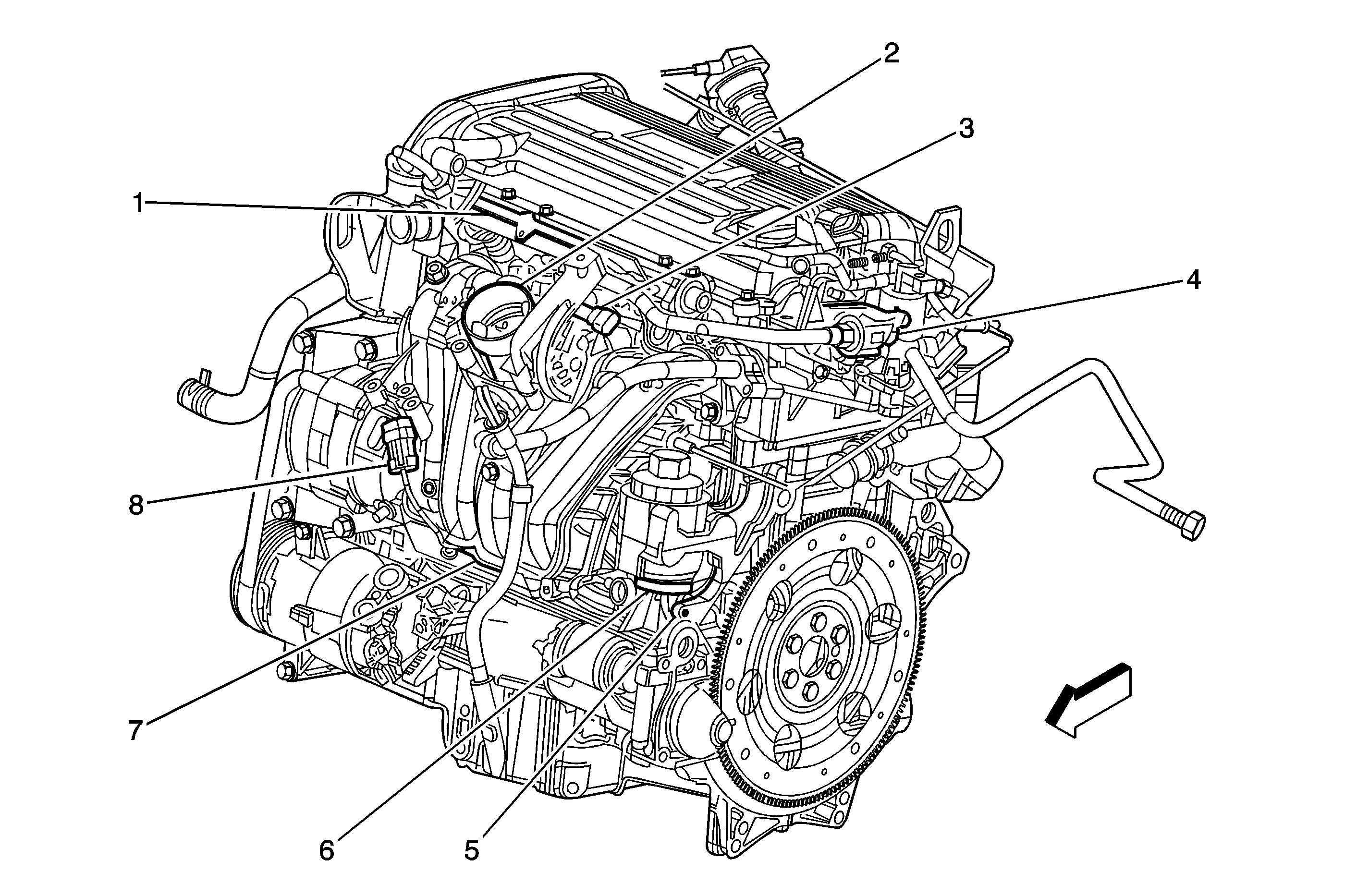 2
3
1
4
8
7
6
5