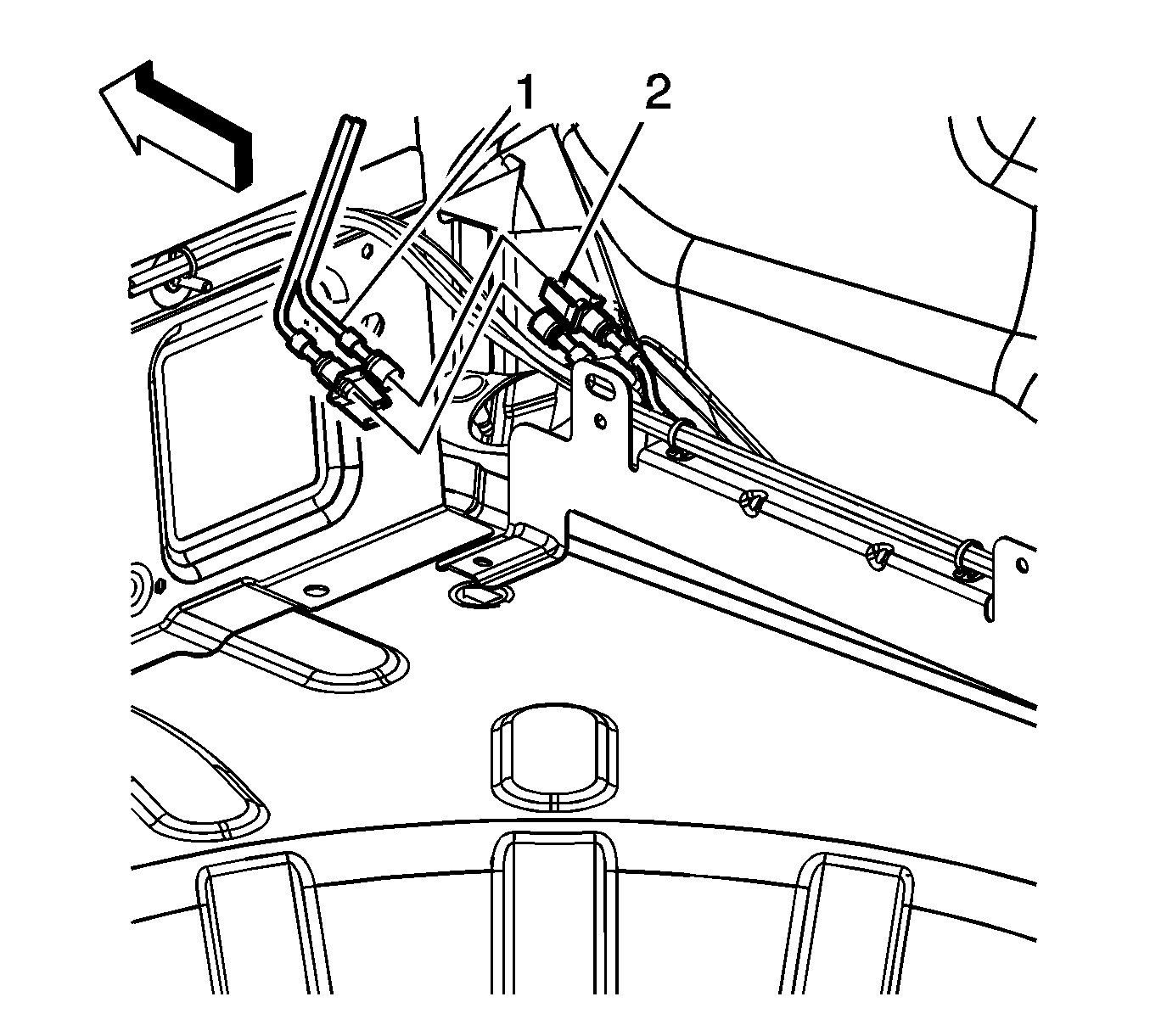 1
2