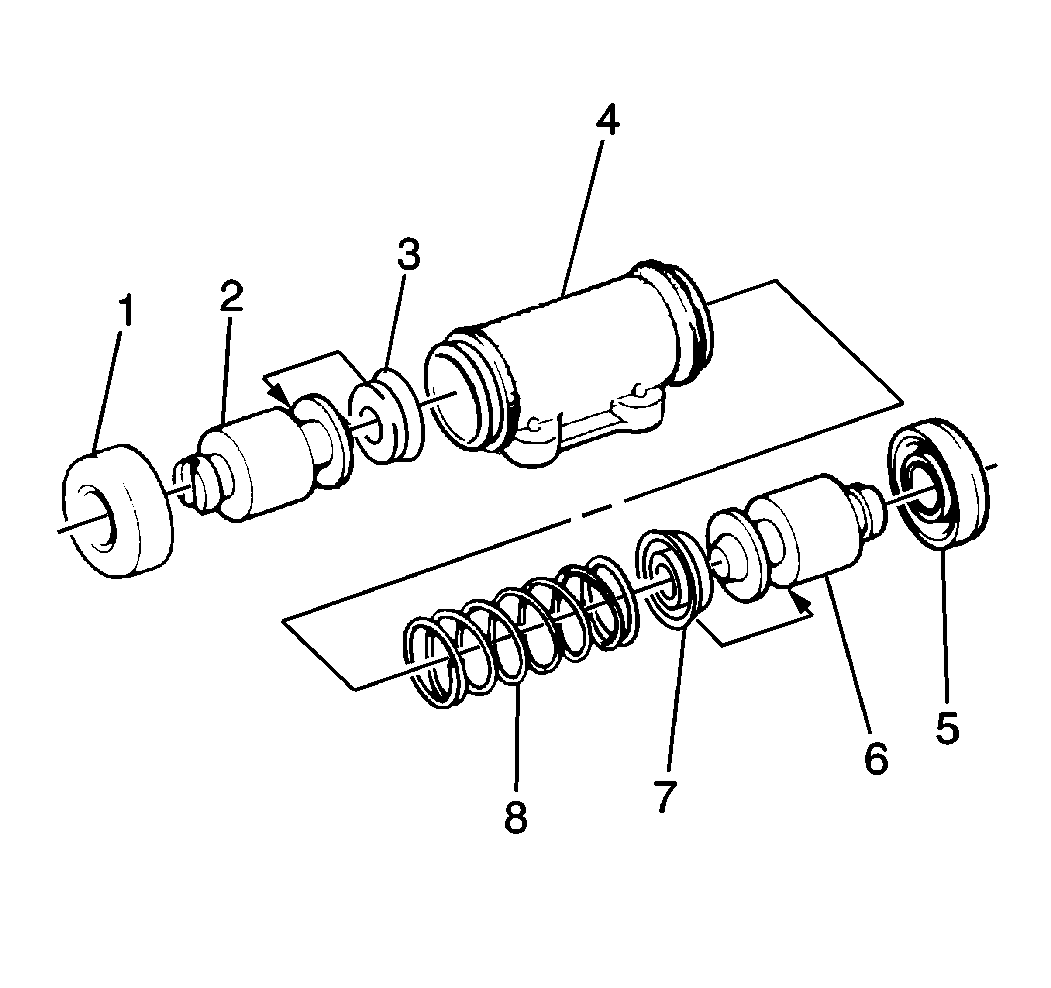 4
3
2
1
5
6
7
8