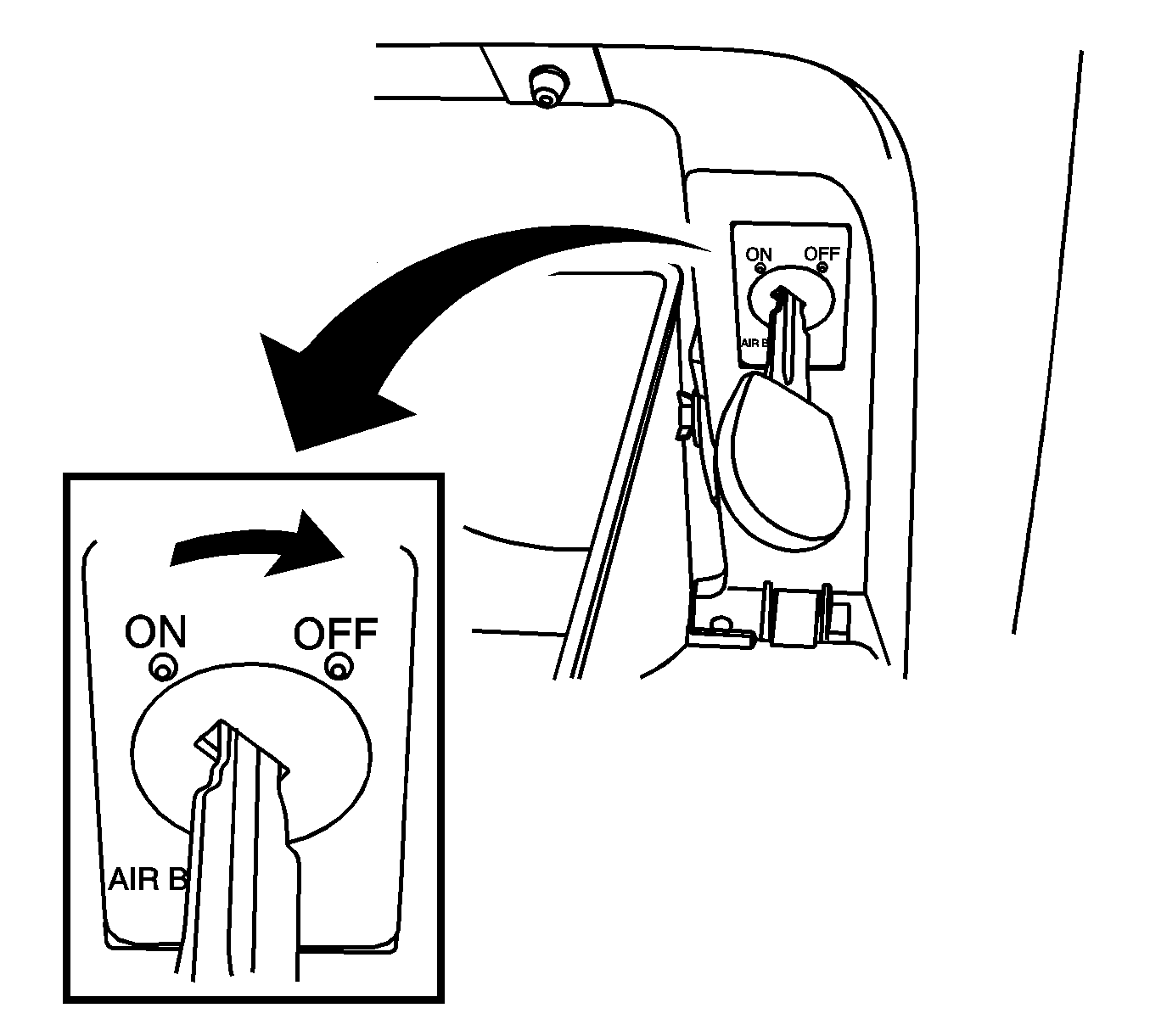 ON OFF
AIR B

ON OFF
AIR B