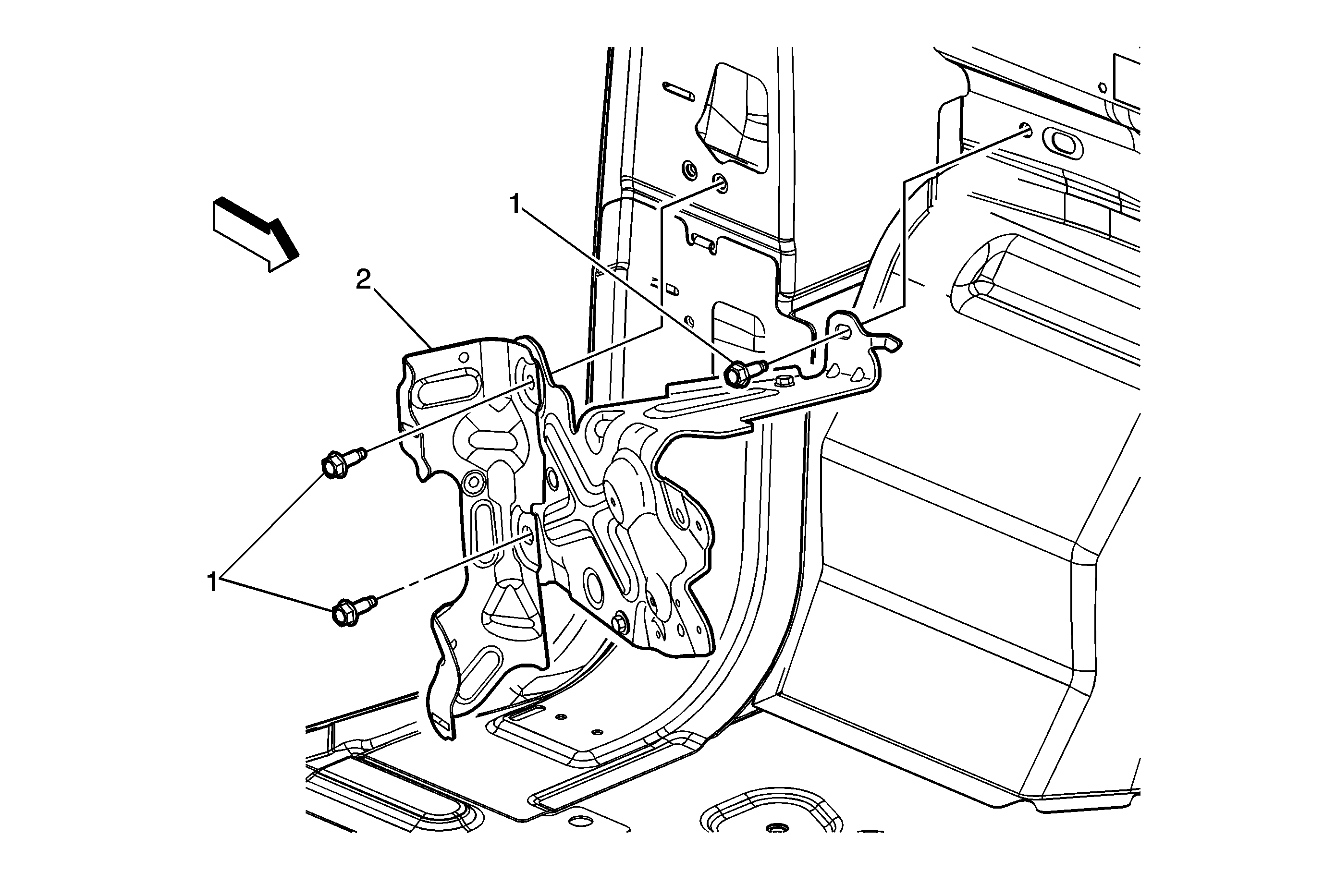 1
2
1