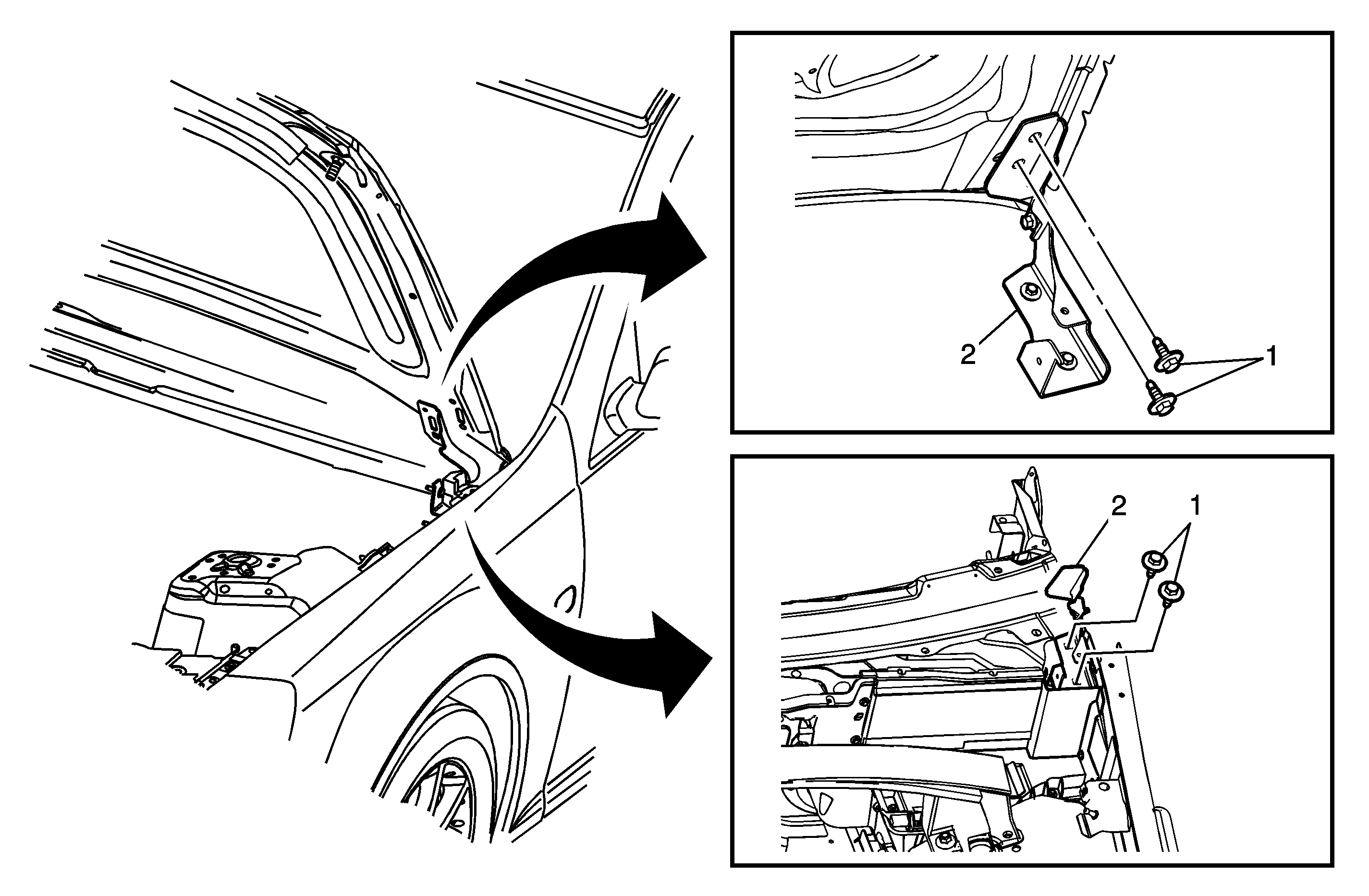 2
1
2
1