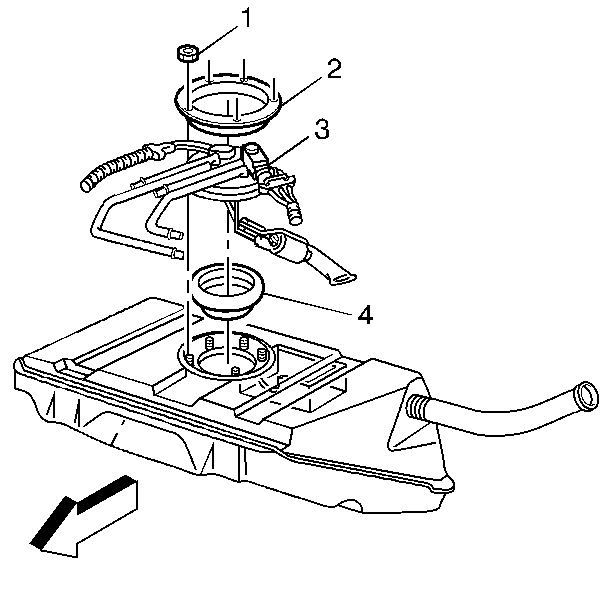 1
2
3
4