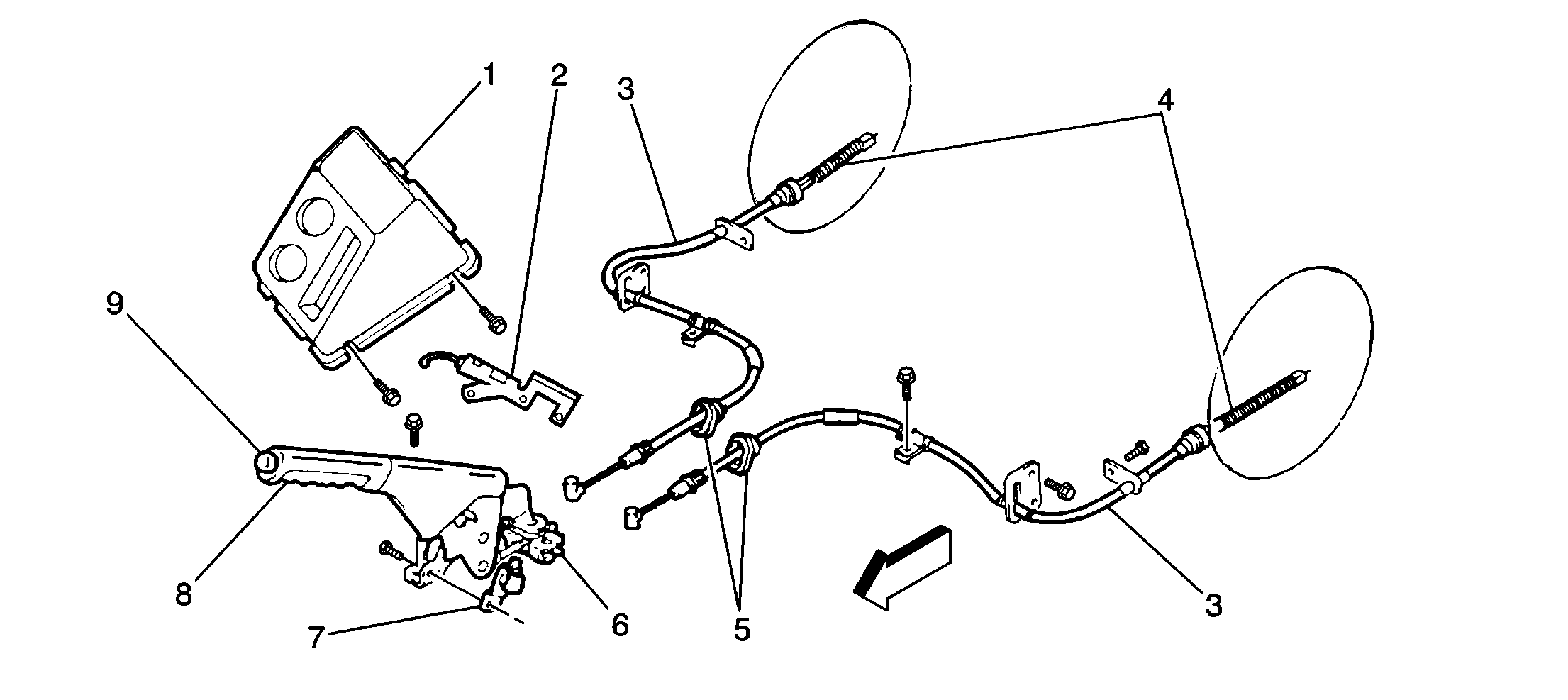 1
2
3
4
9
8
7
6
5
3