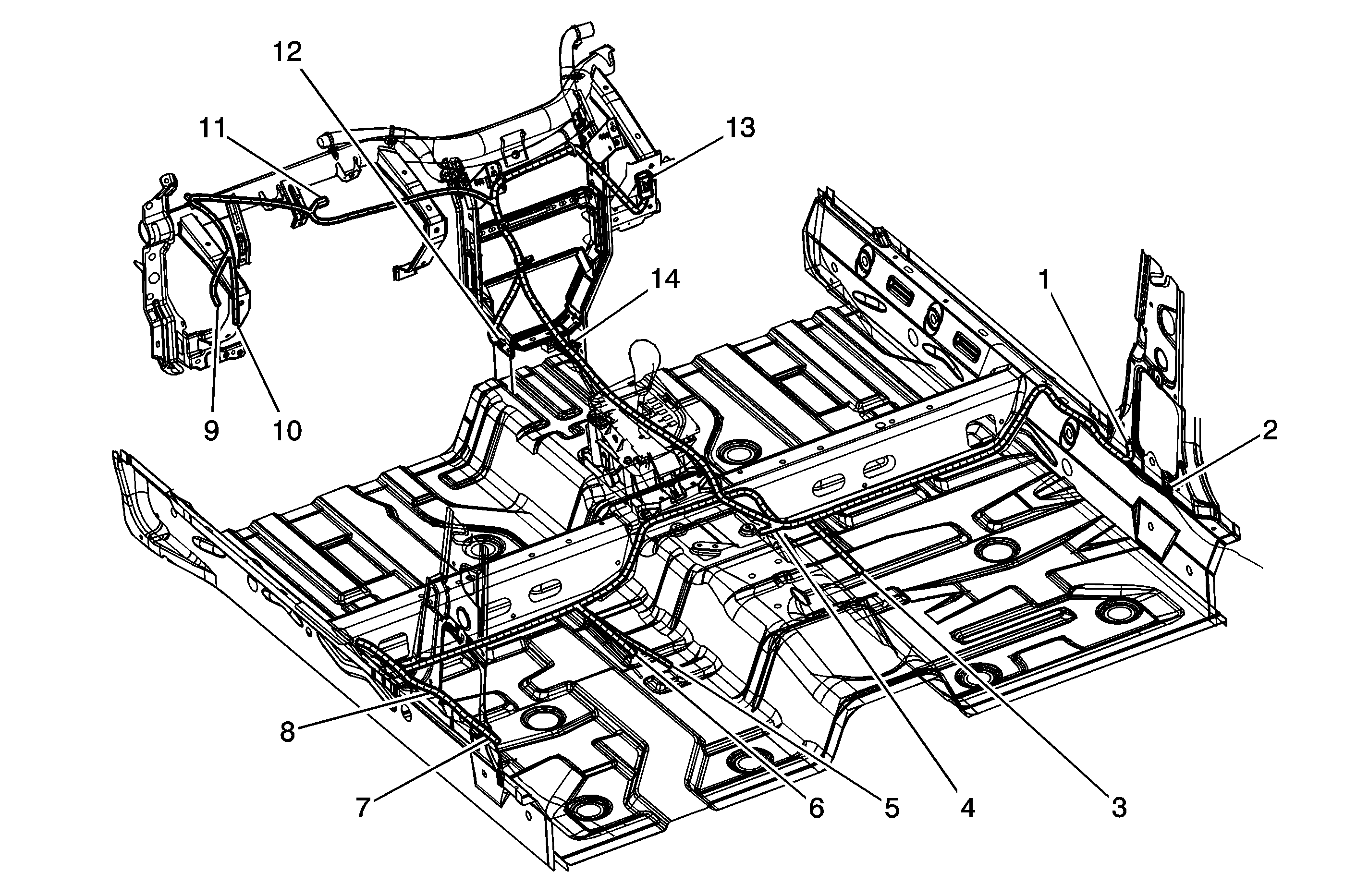 12
11
13
14
1
2
9
10
8
7
6
5
4
3