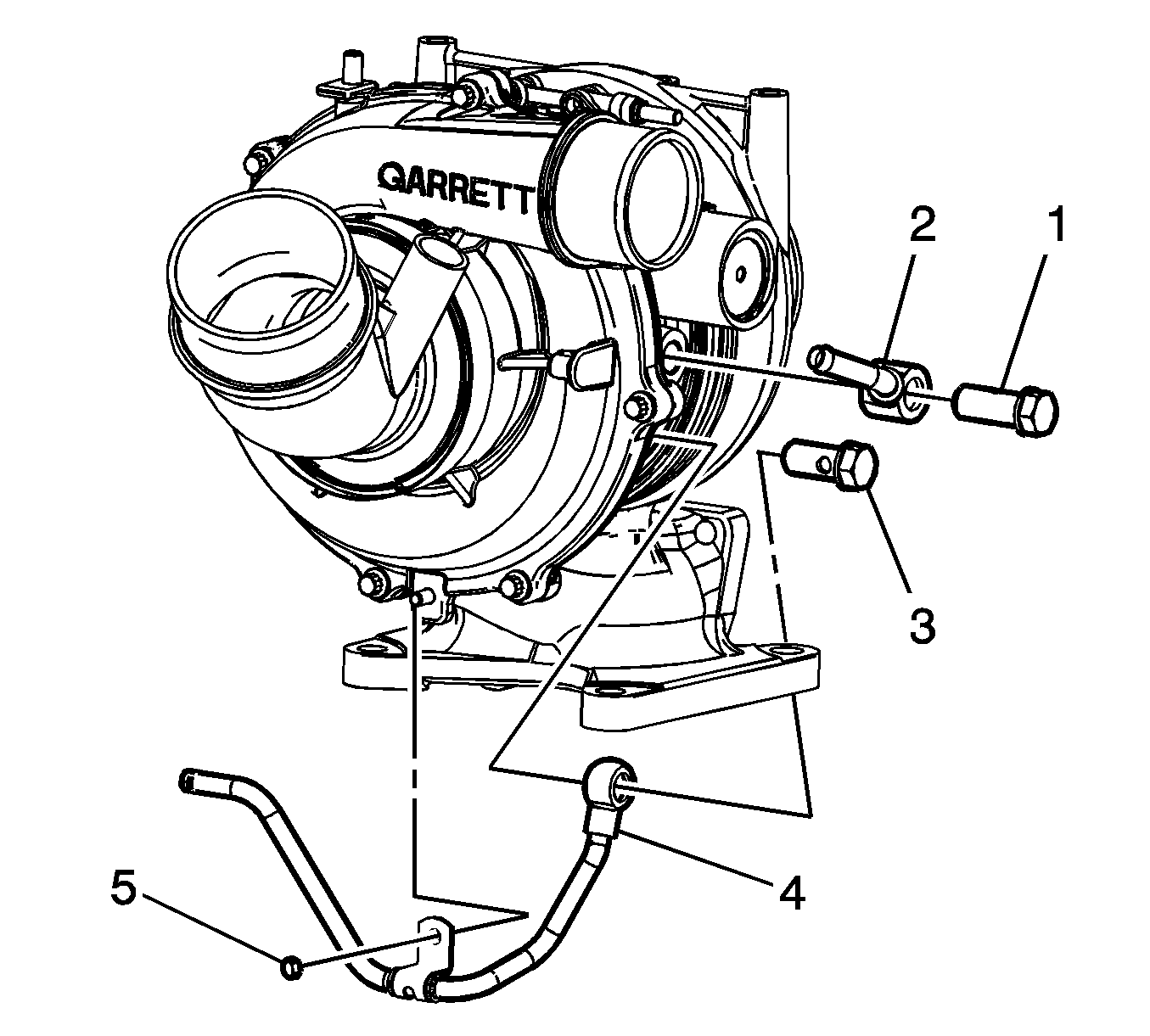 GARRETT

2
1
3
4
5