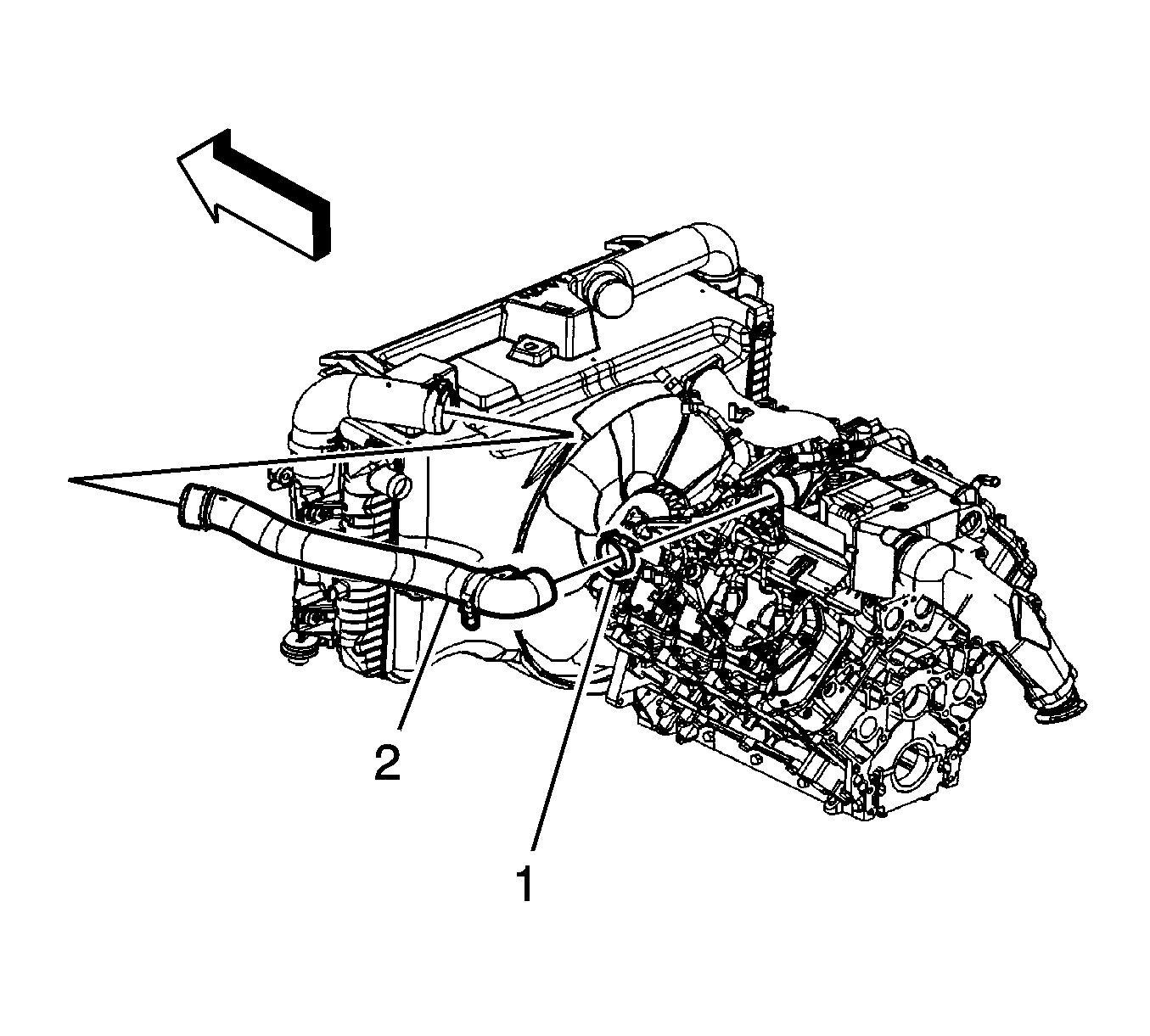 2

1