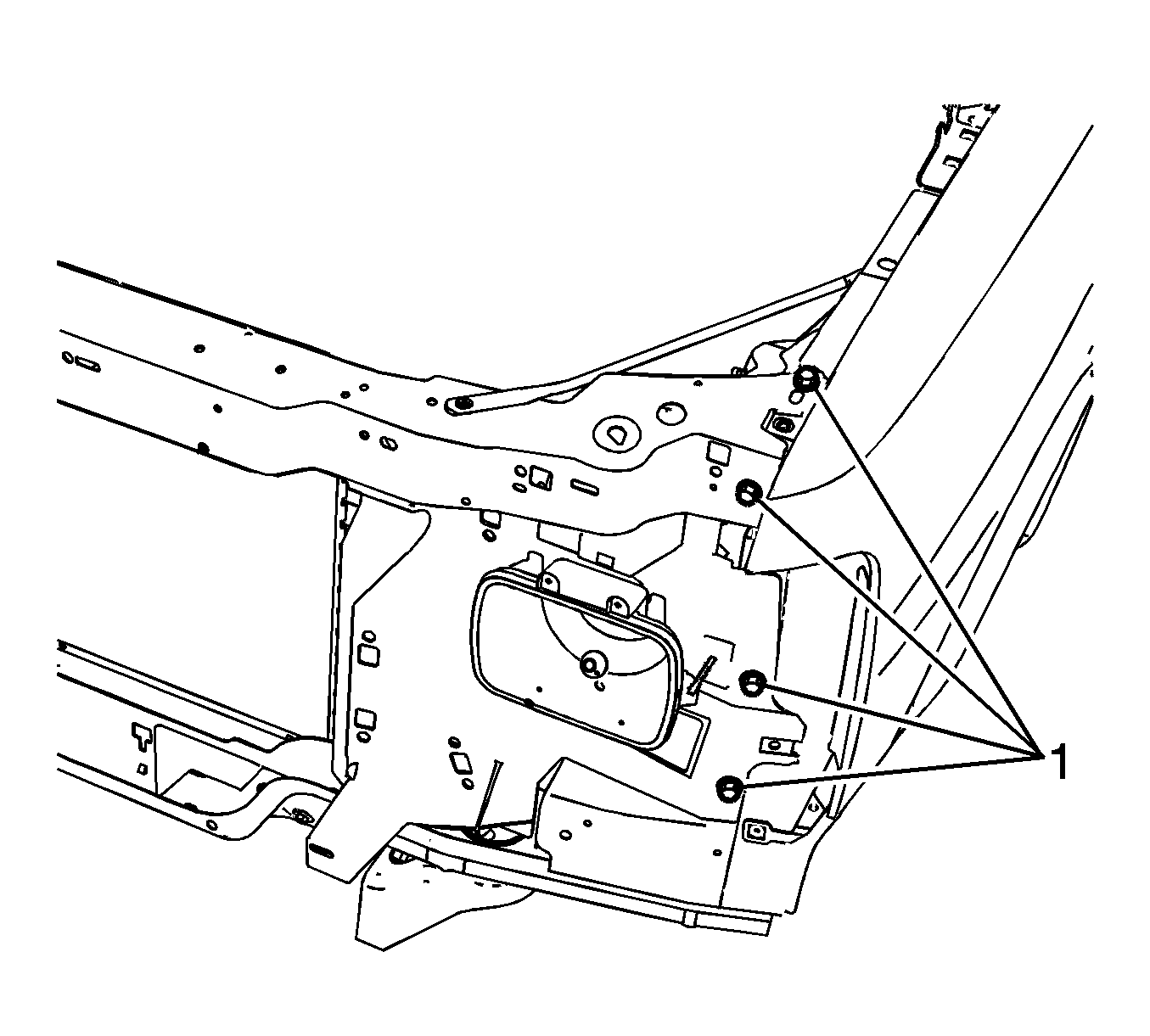 1