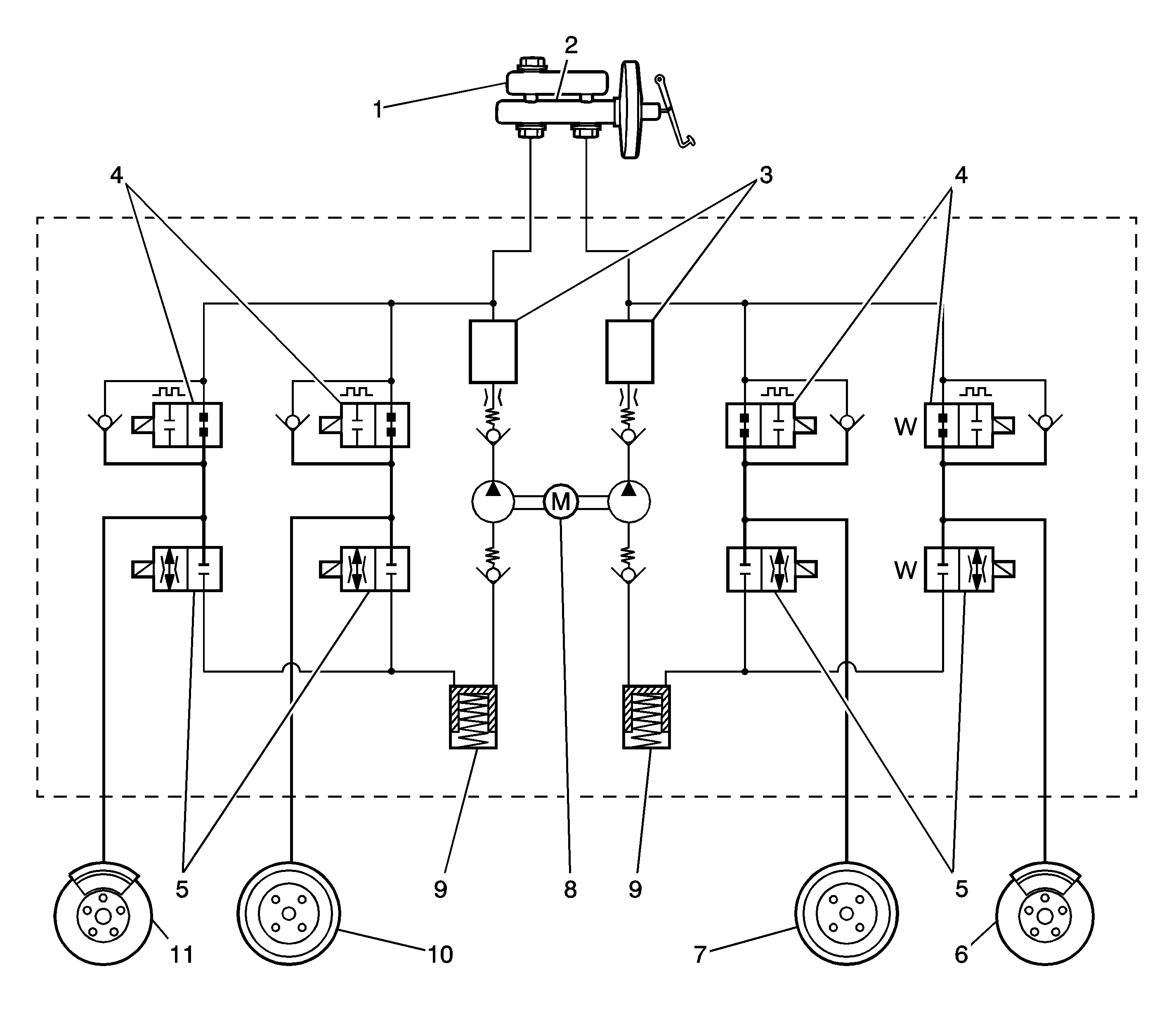 2
1
4
3
4
W
M
W
5
9
8
9
5
11
10
7
6