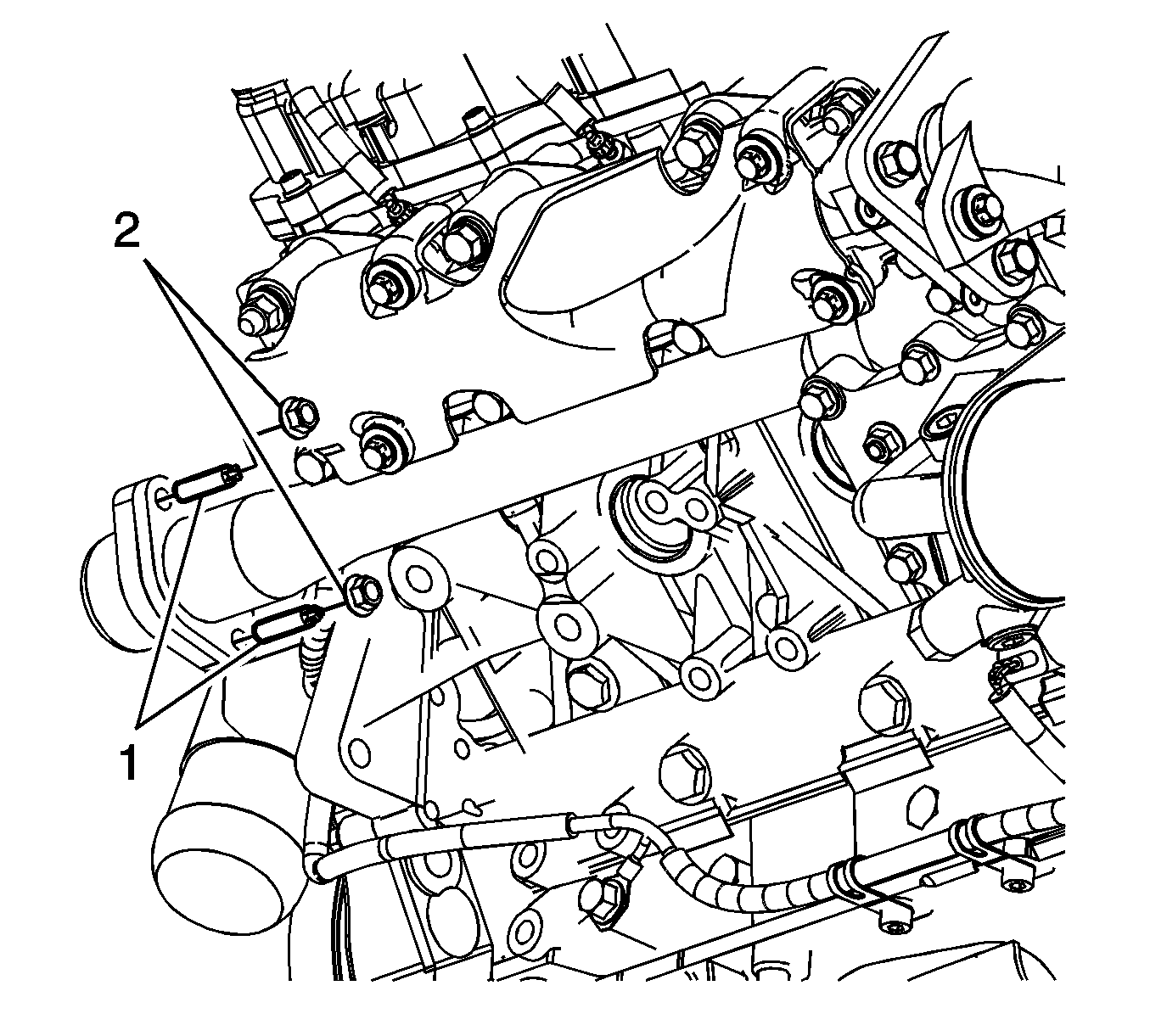 2

1