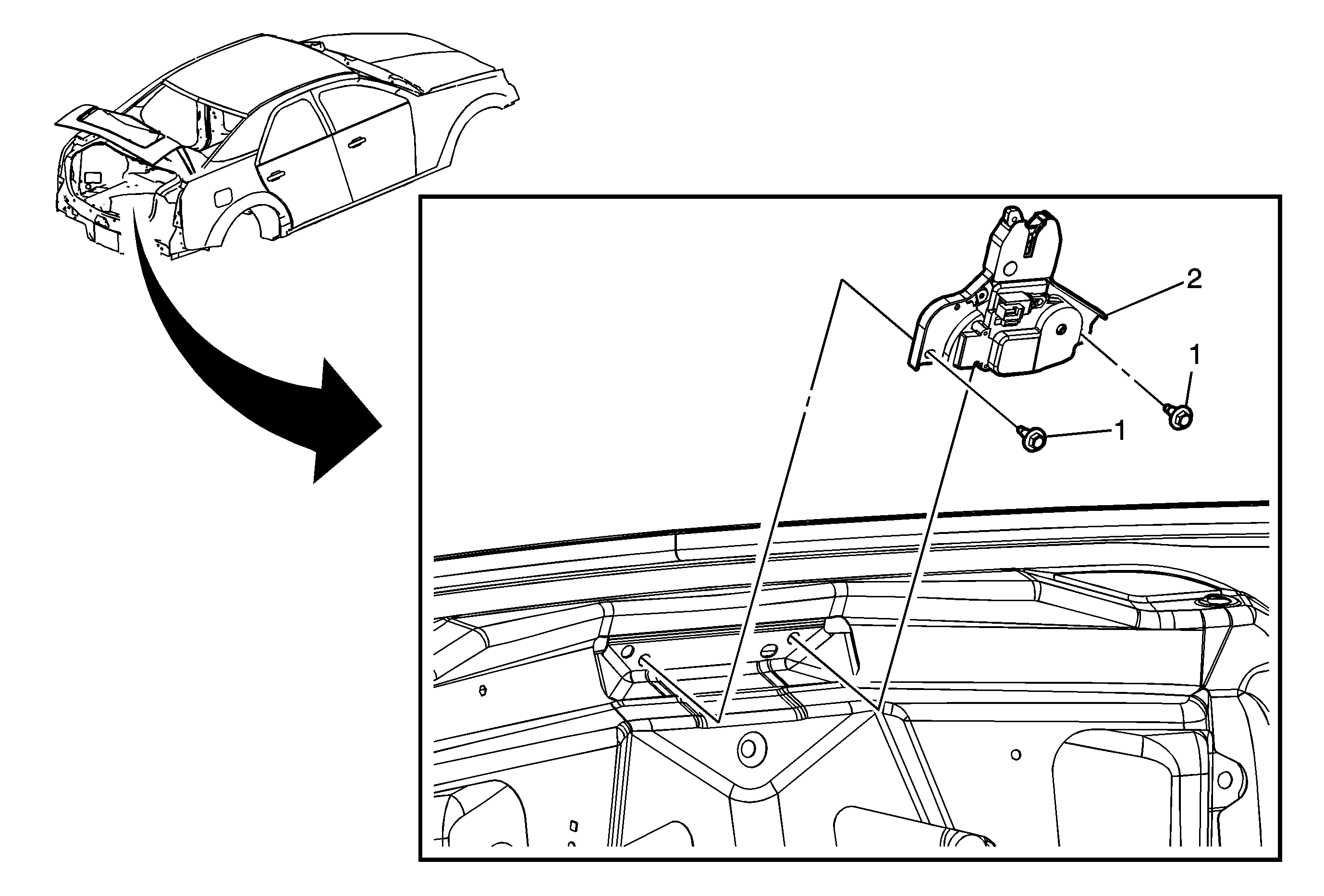 2
1
1