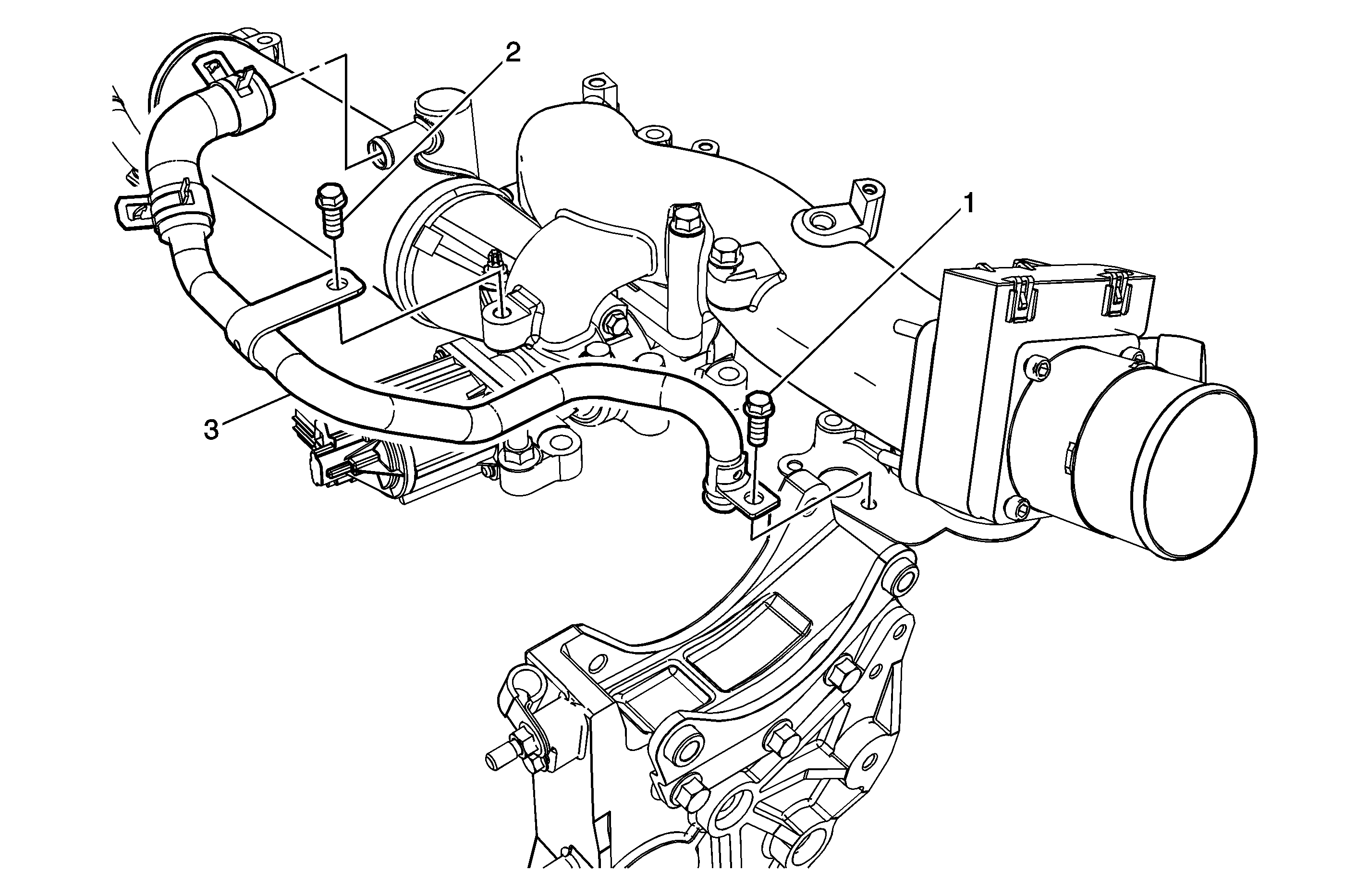 2
1
3