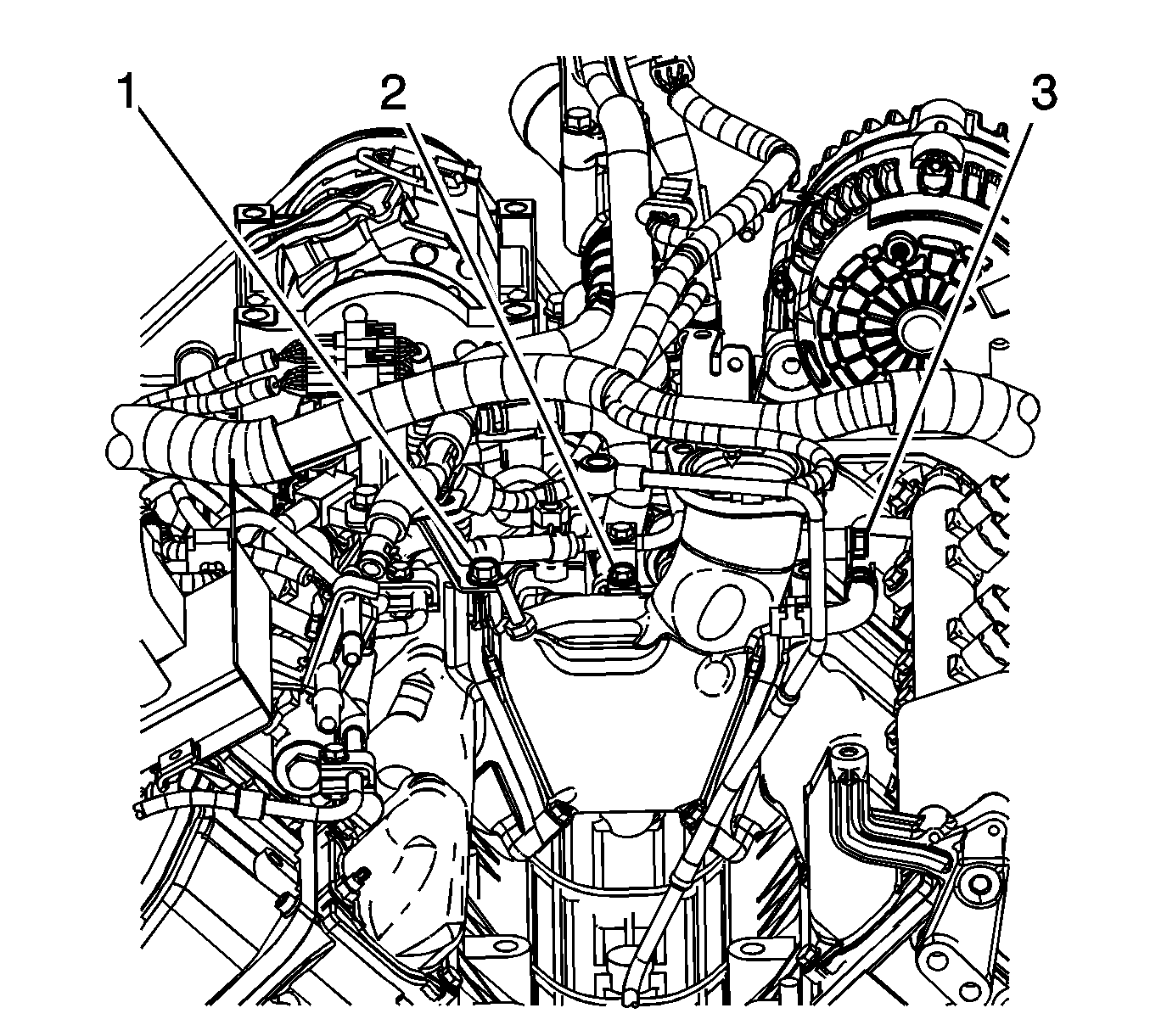 1
2
3