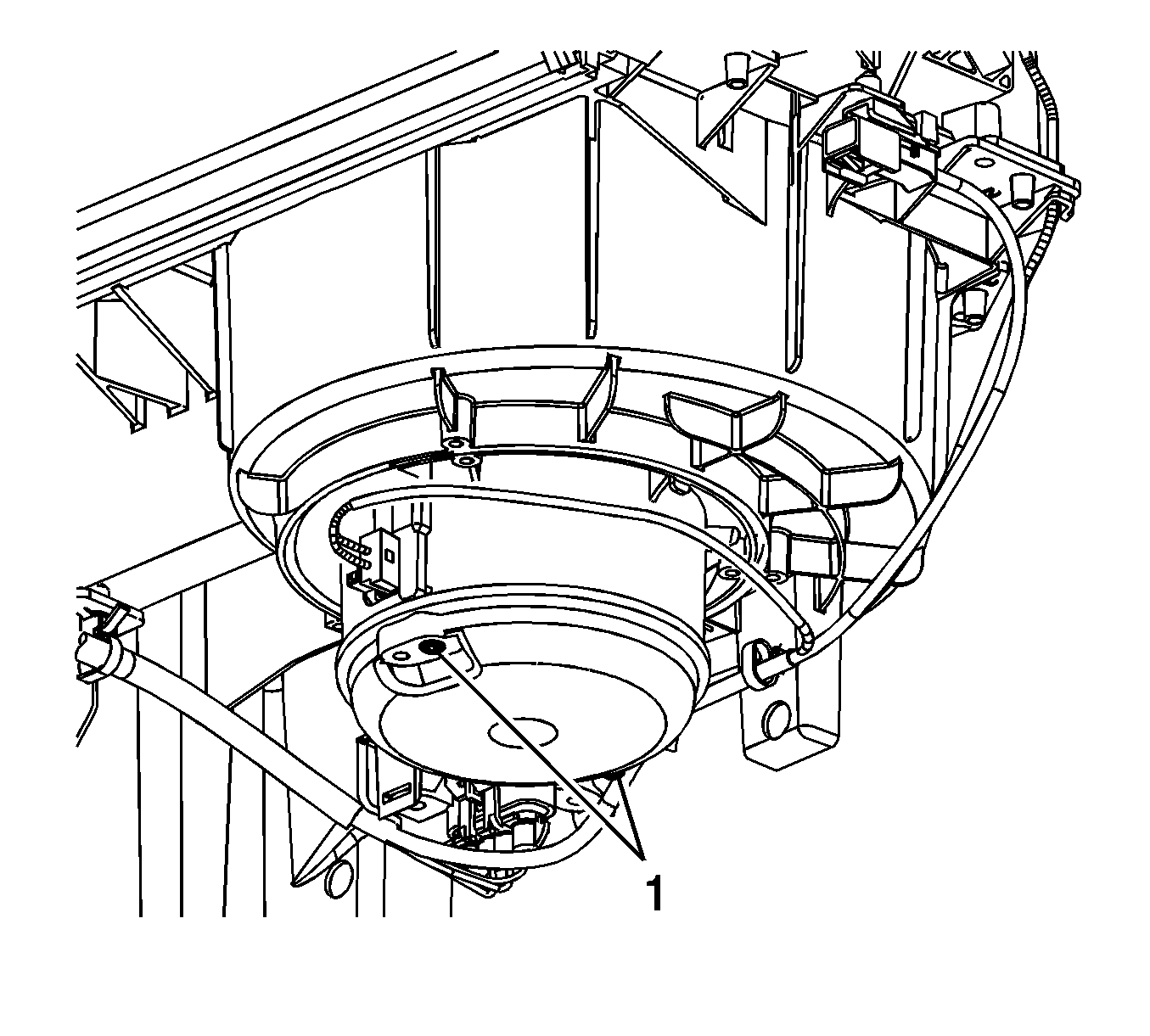 1