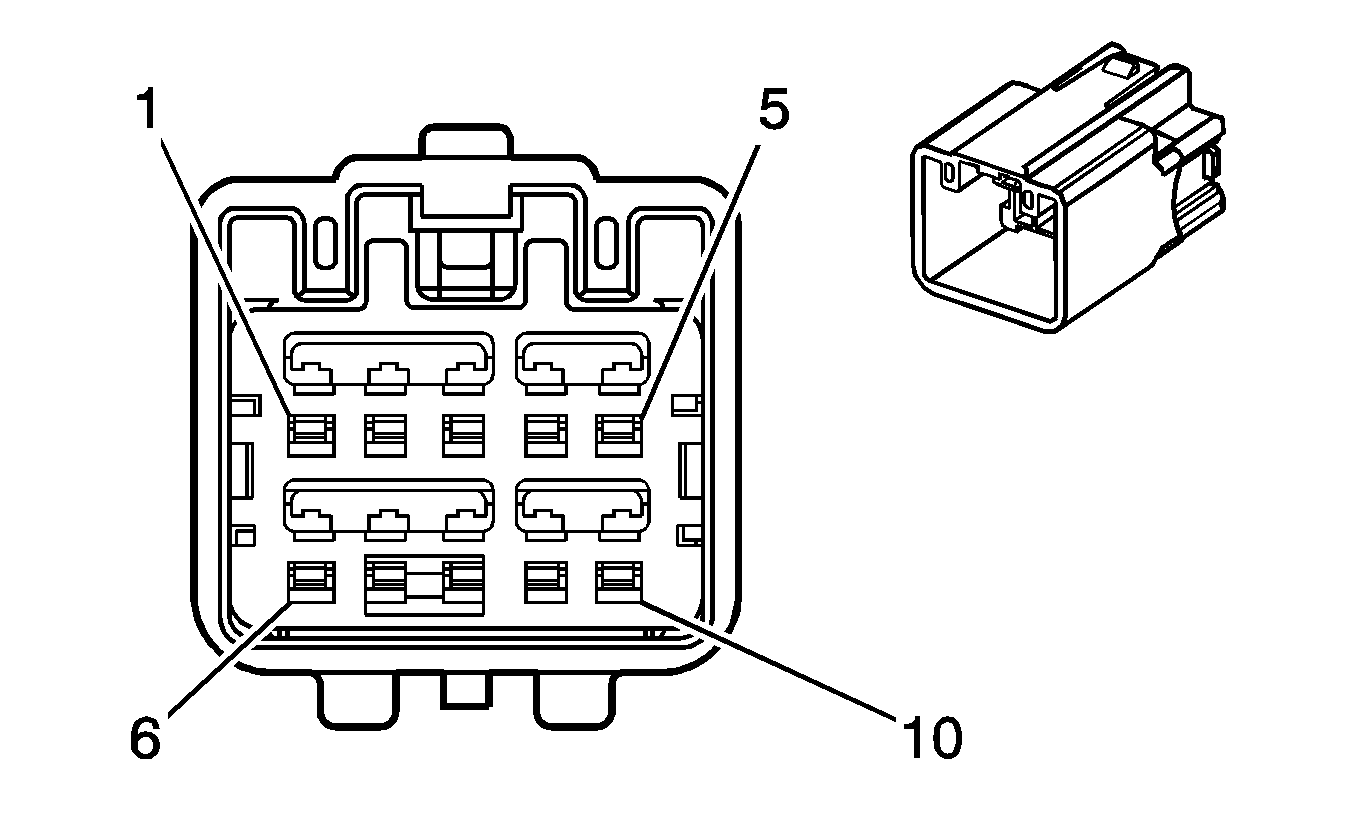 1
5
6
10