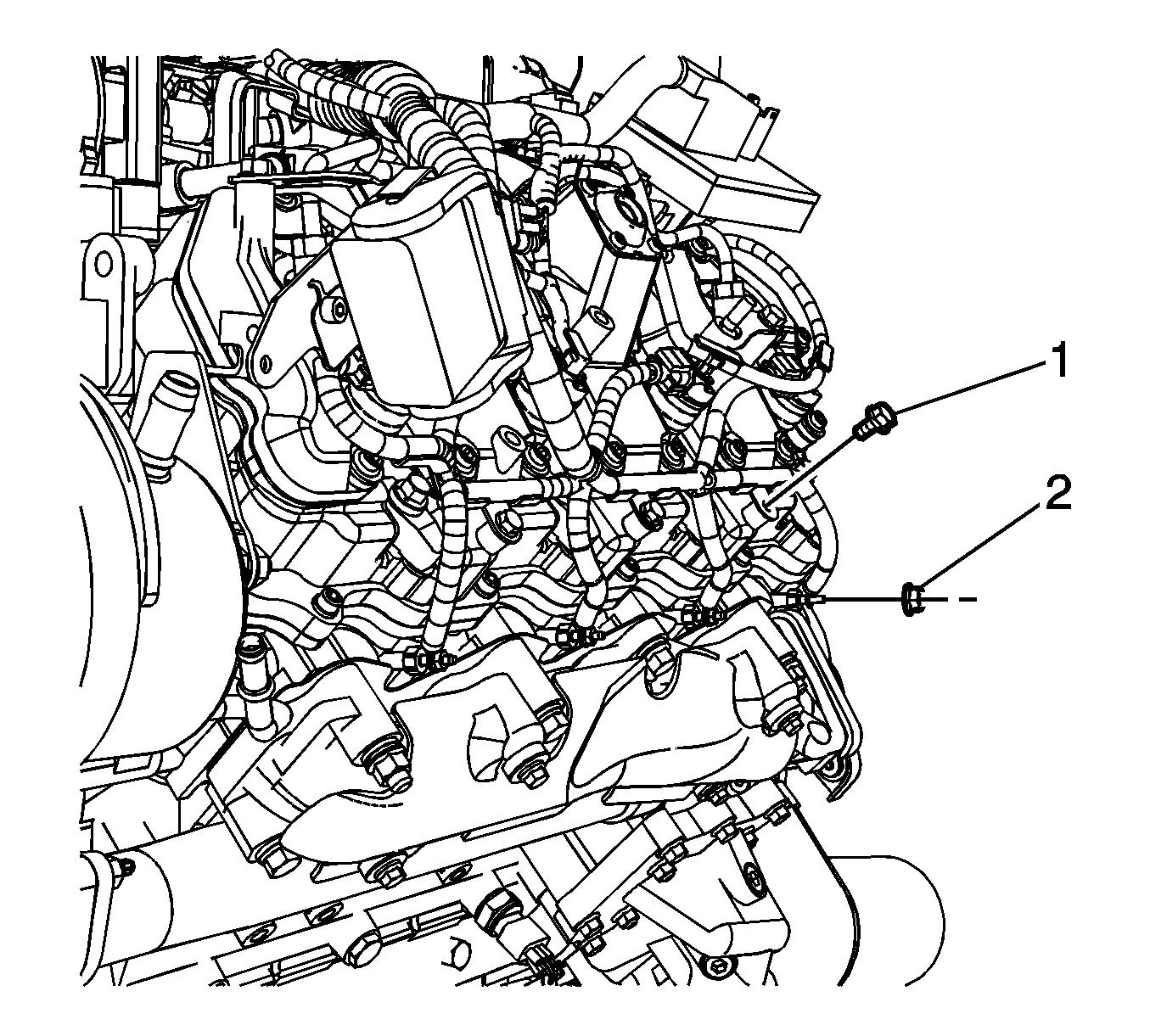 1
2