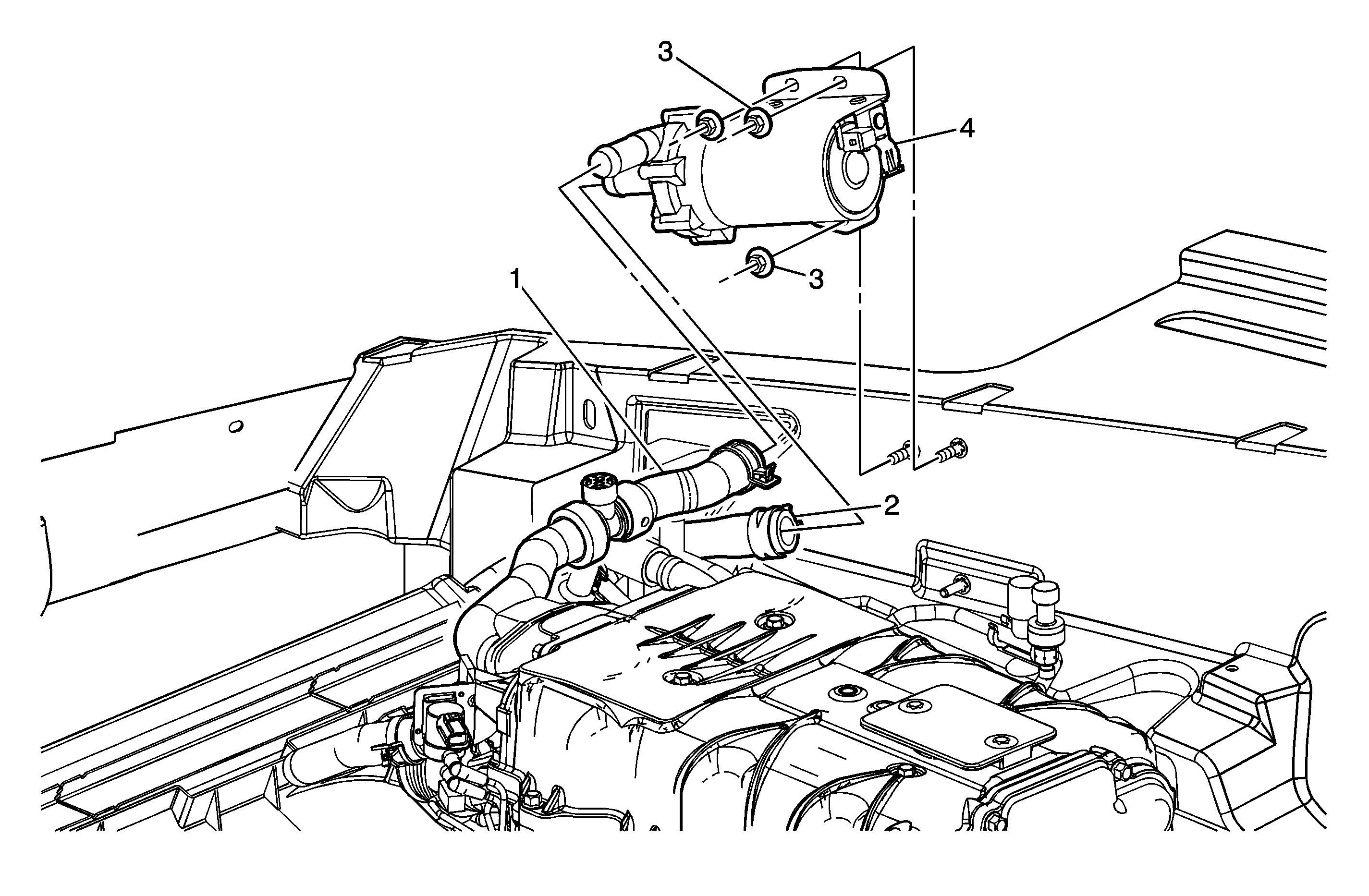 3
4
3
1
2