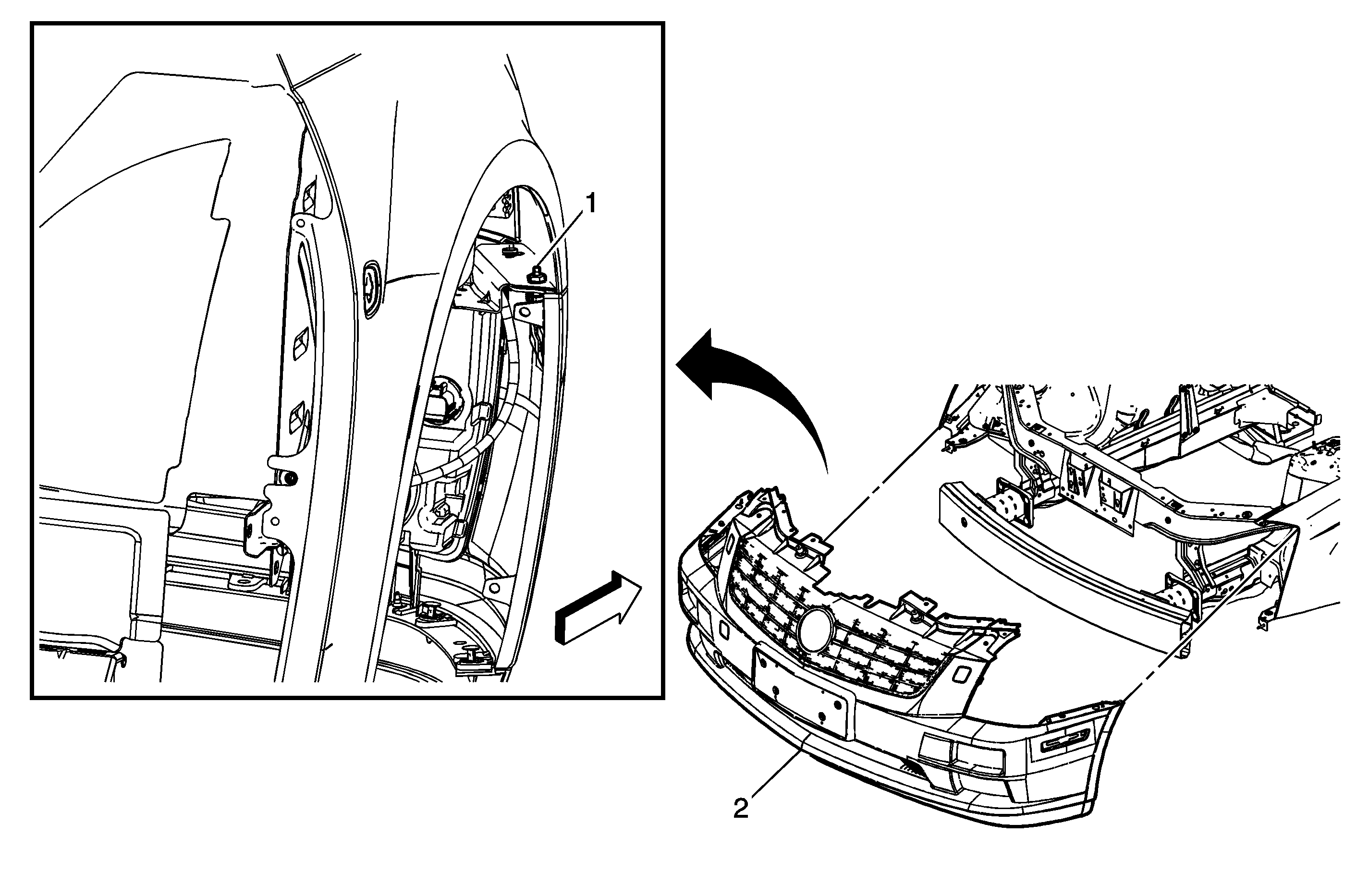 1

2