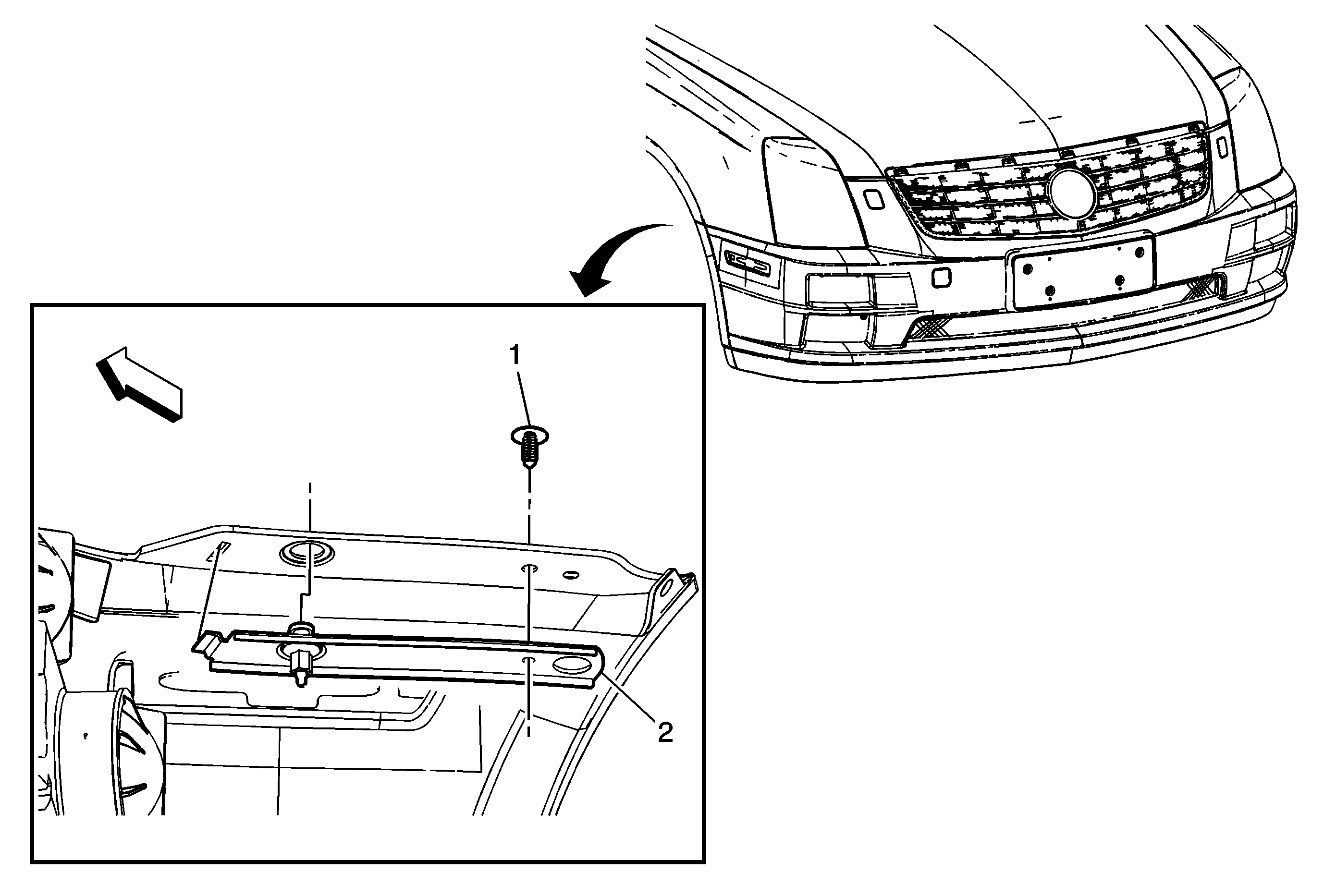 1

2