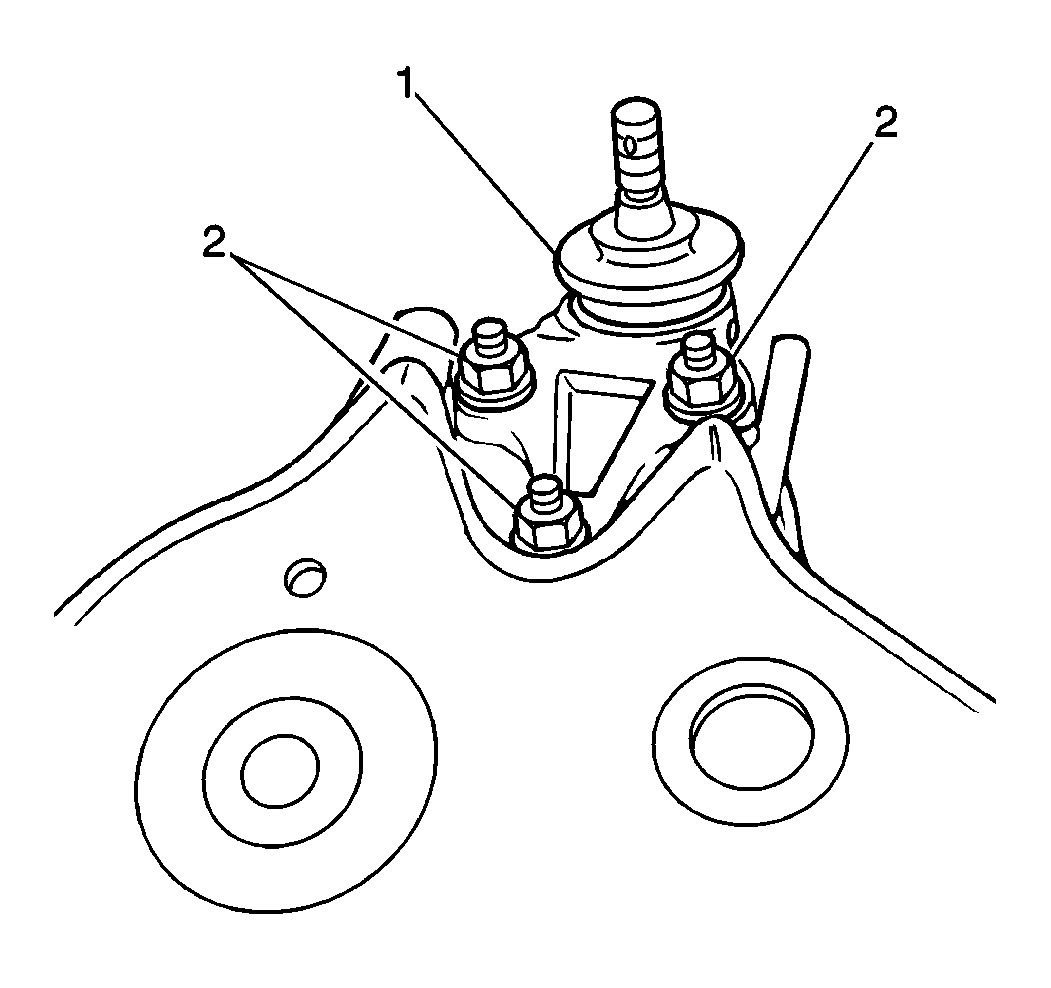 1
2
2