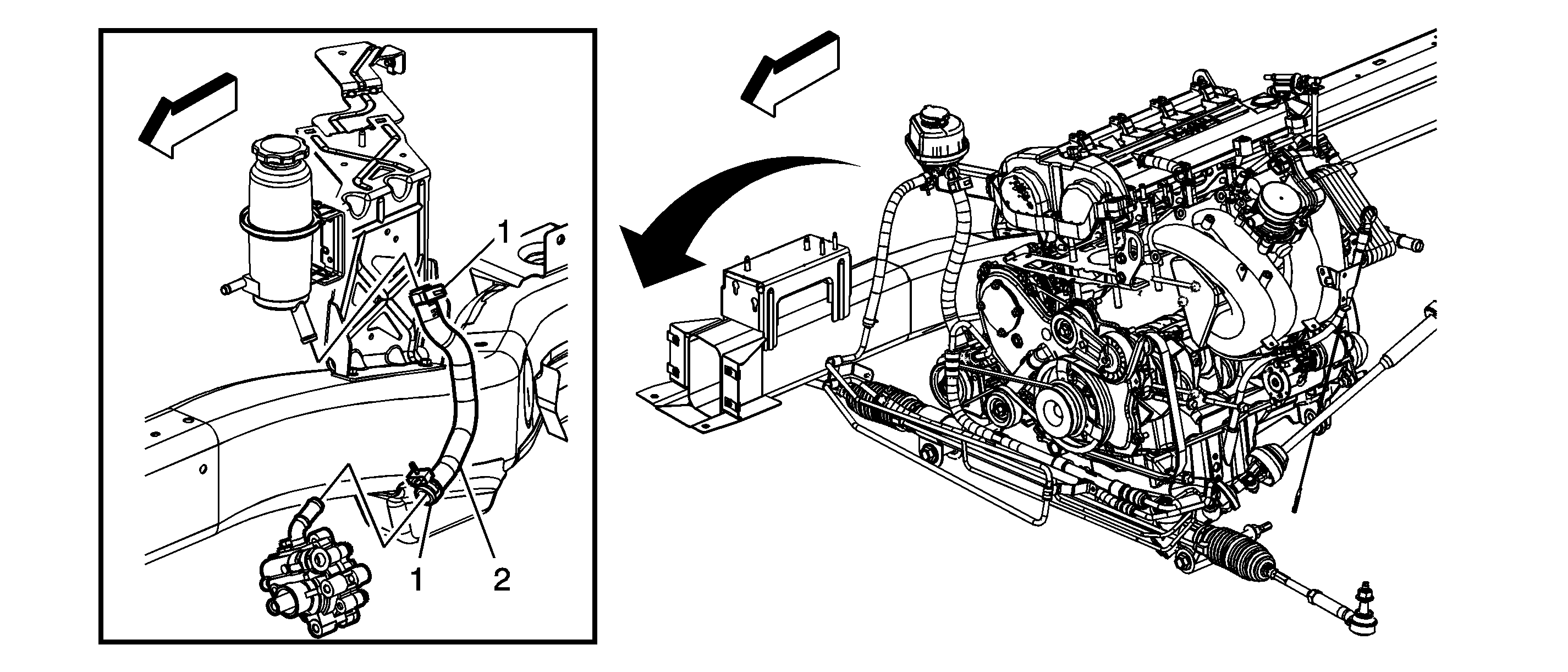 1
1
2