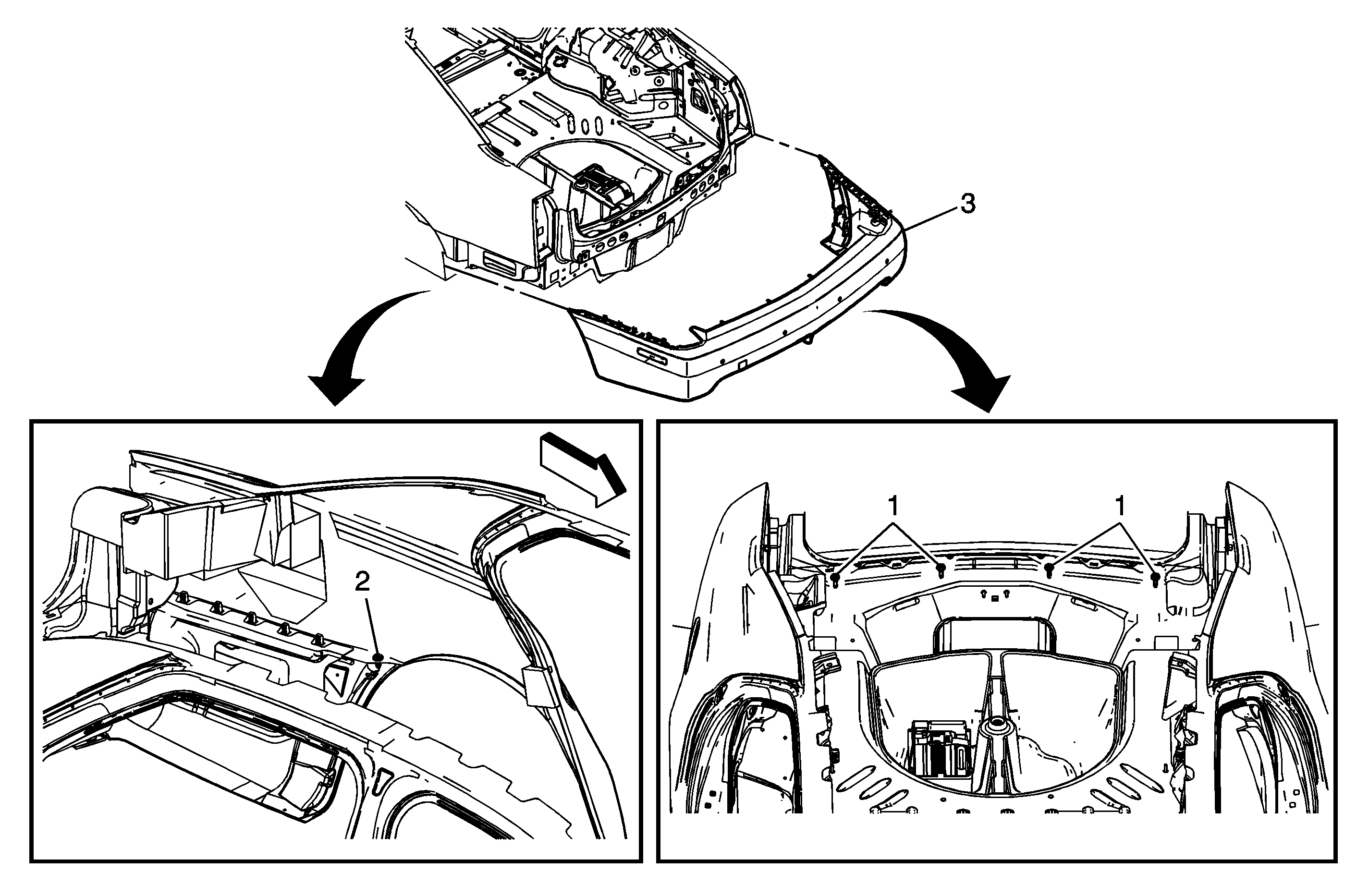 3

2

1

1