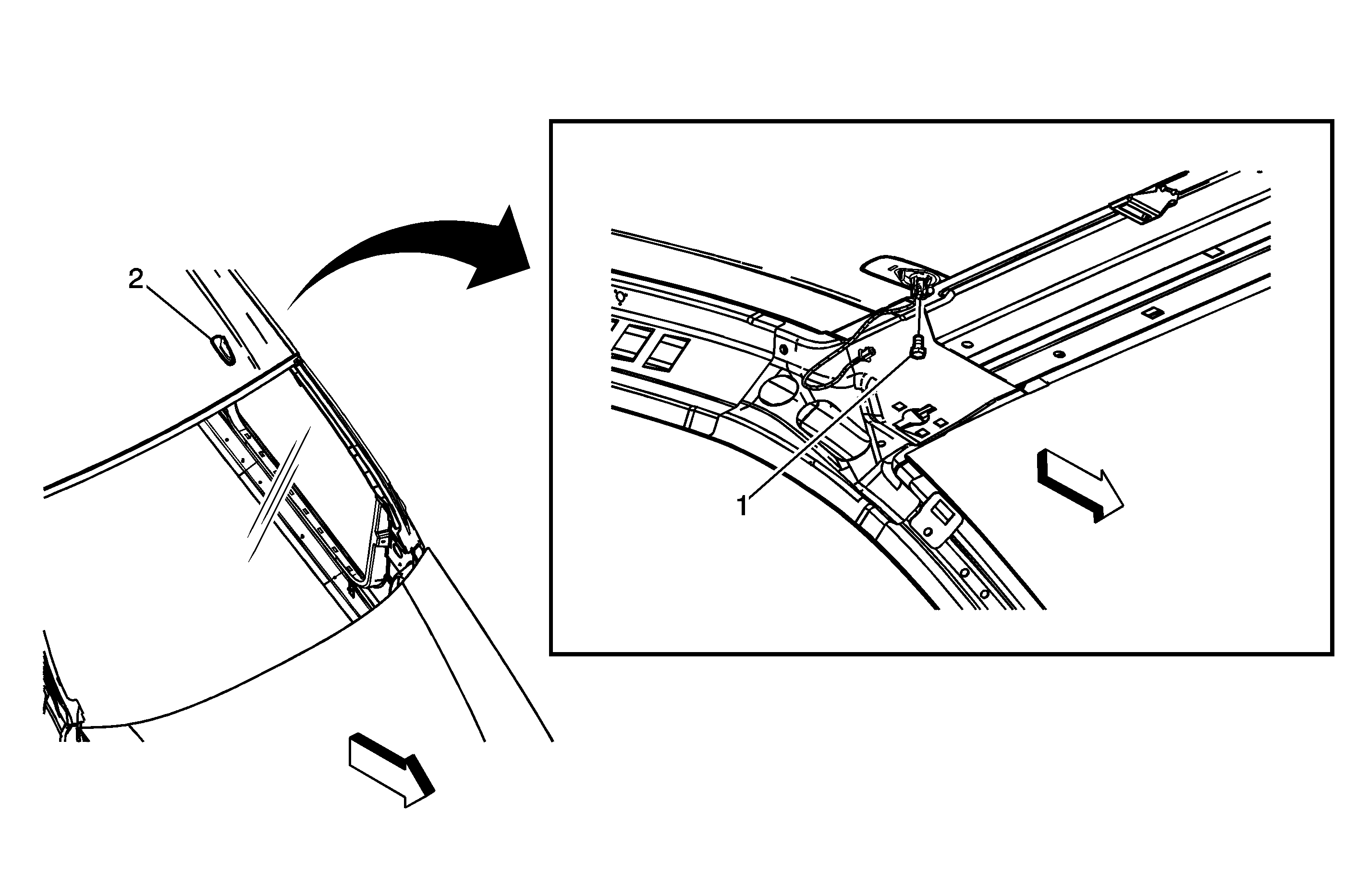 2

1