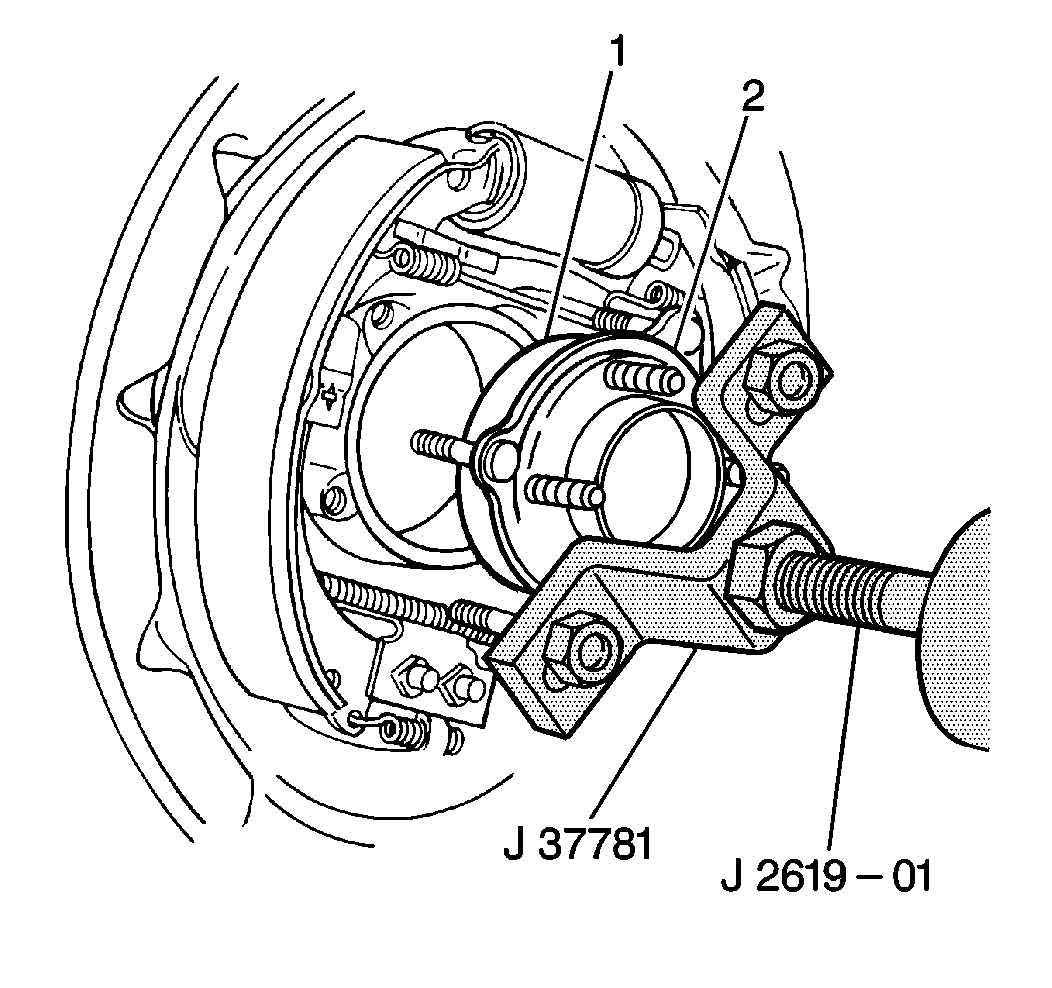 1
2
J 37781
J 2619 – 01