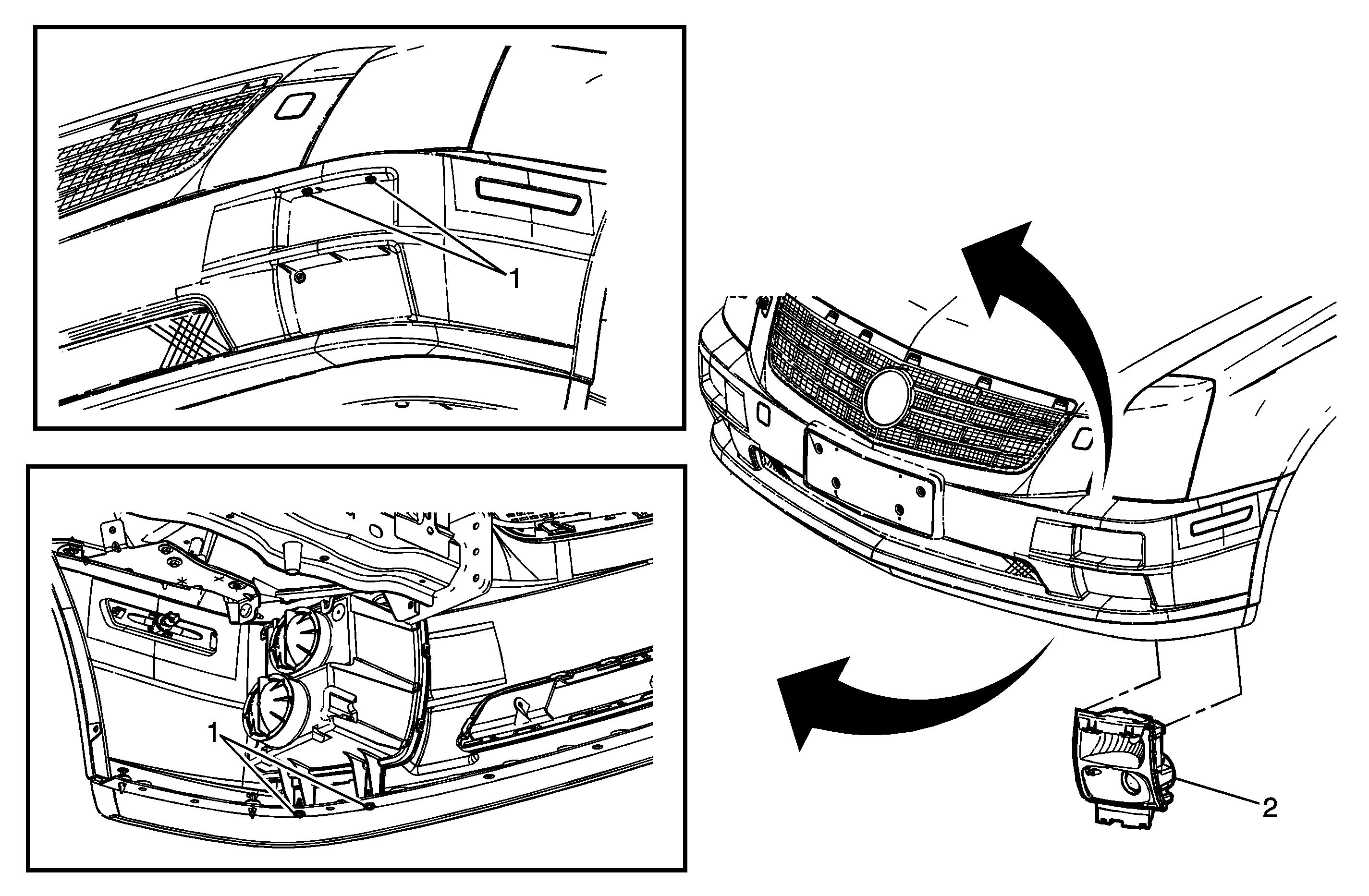 1

1

2