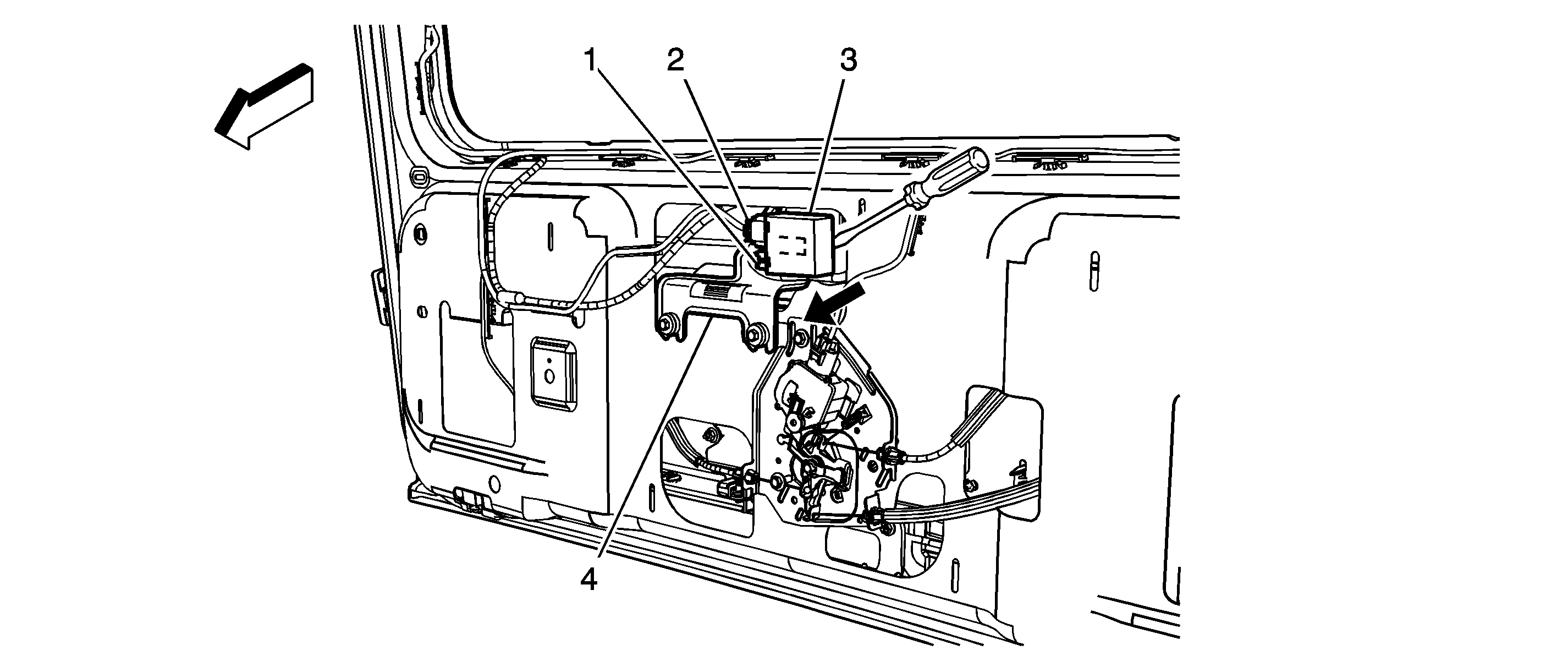 1
2
3
4