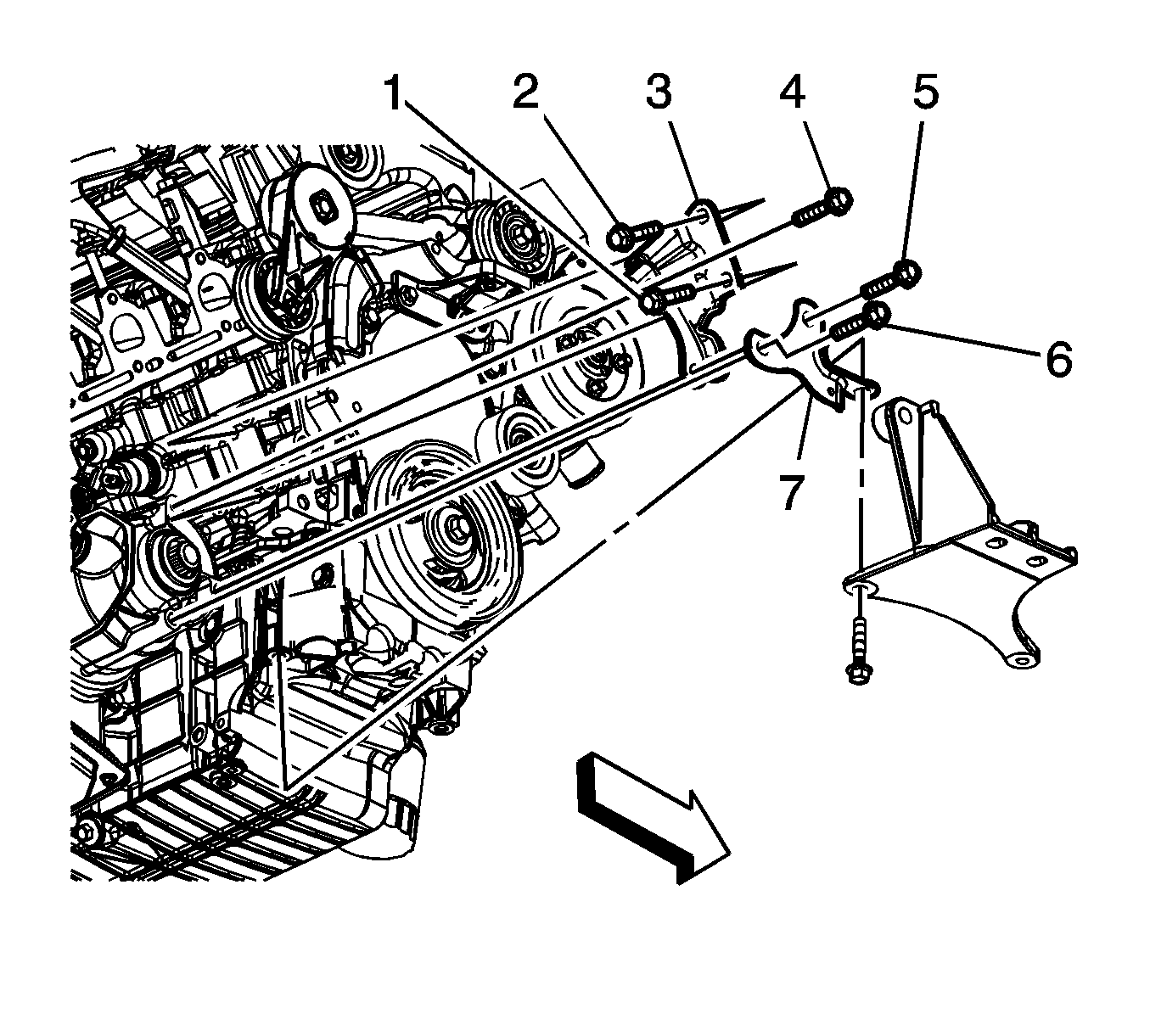 1
2
3
4
5
6
7