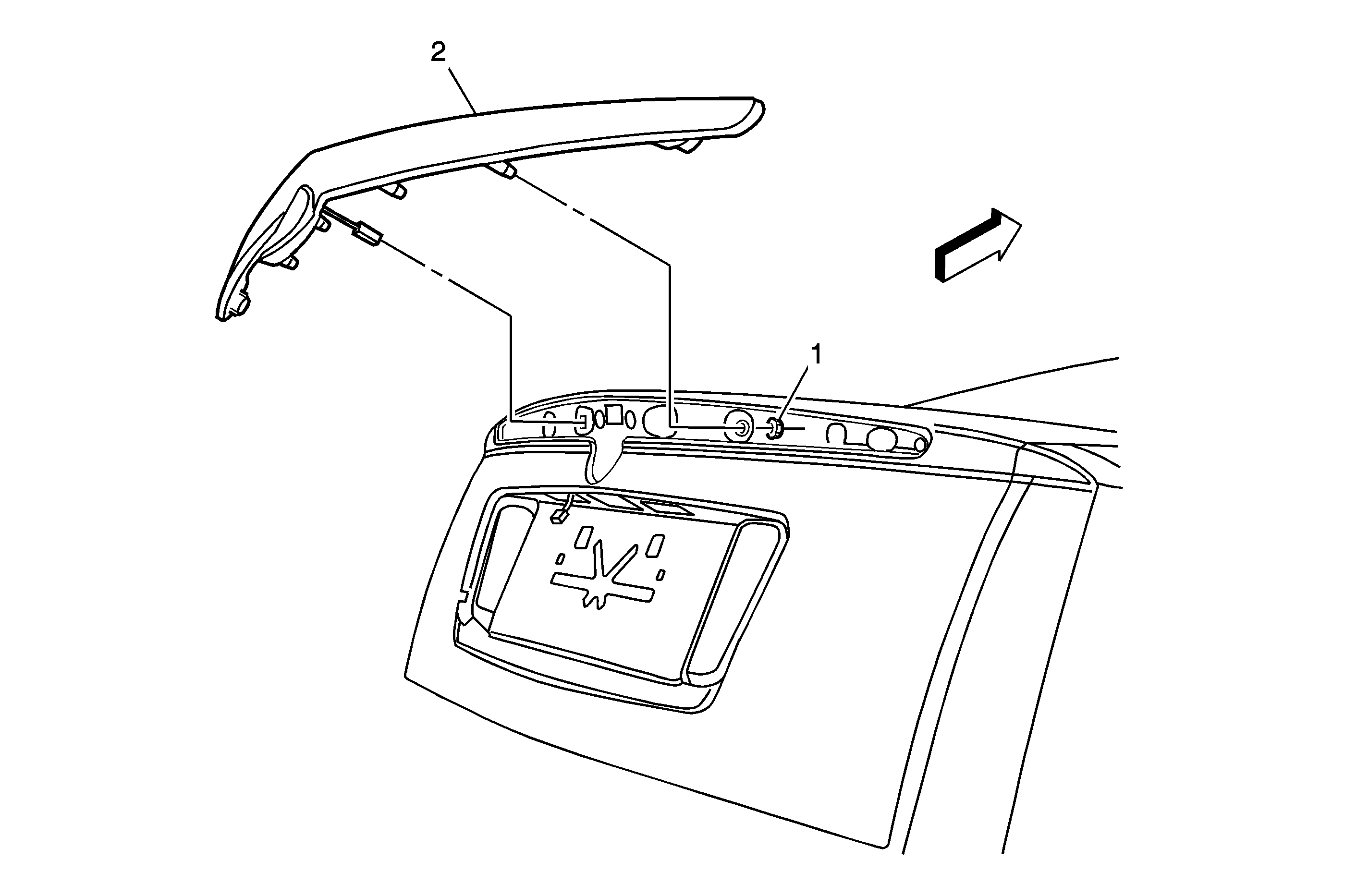 2

1