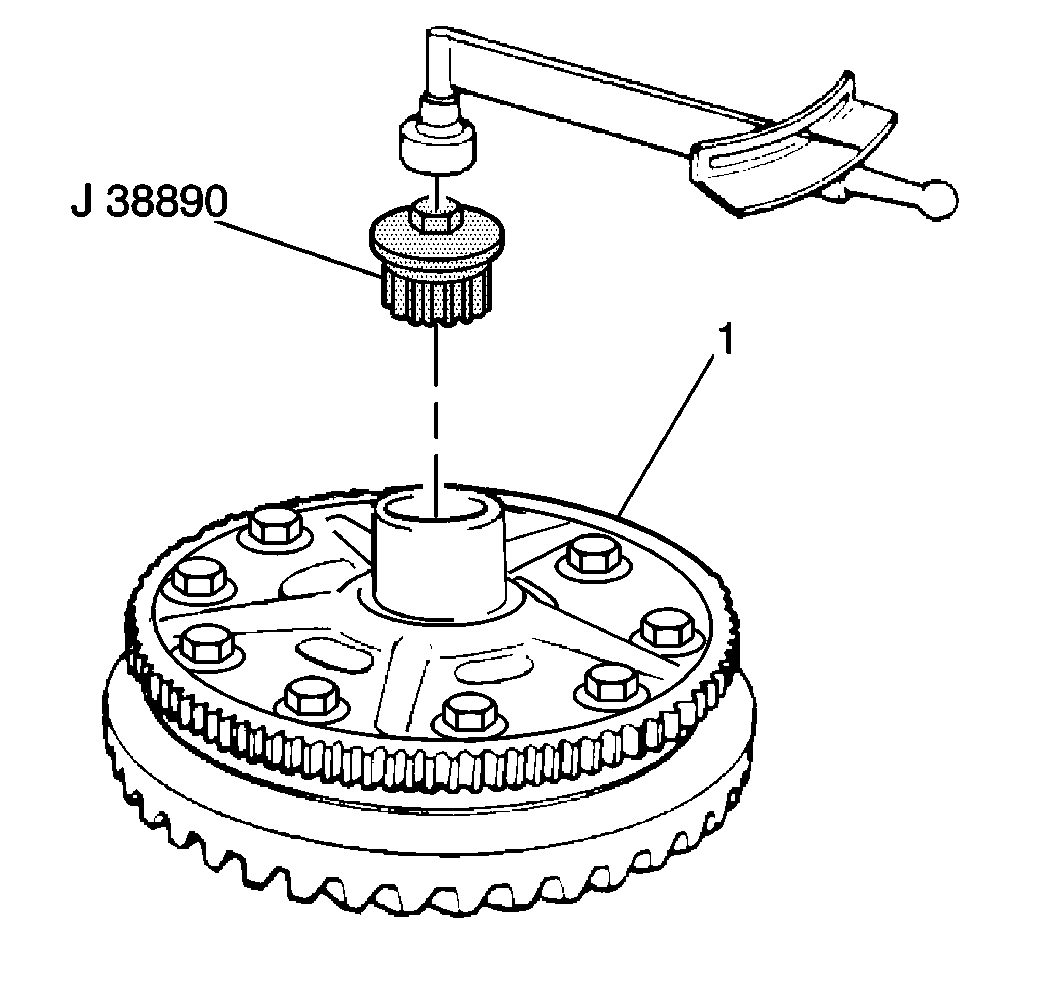 J 38890

1