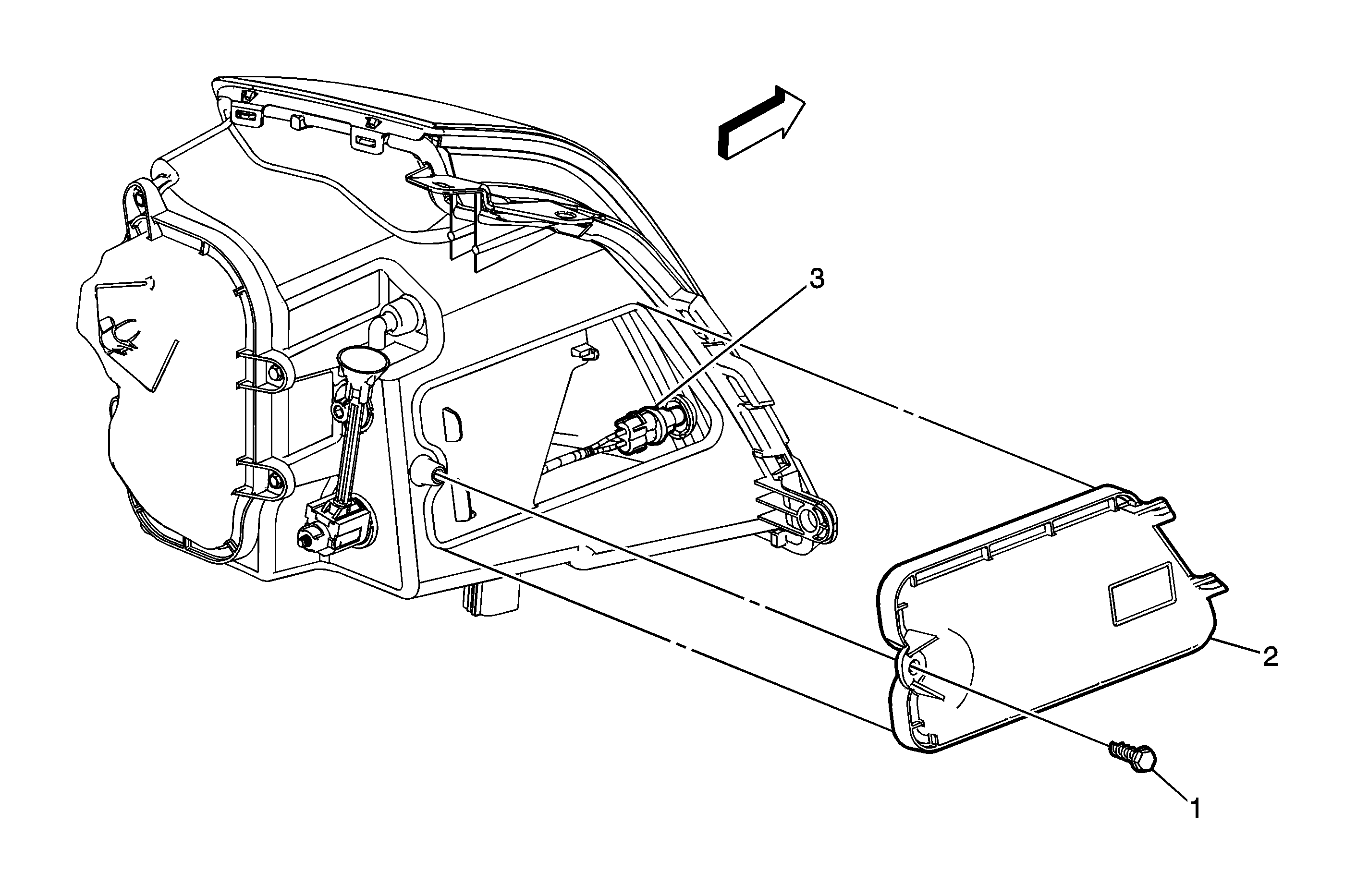 3

2

1