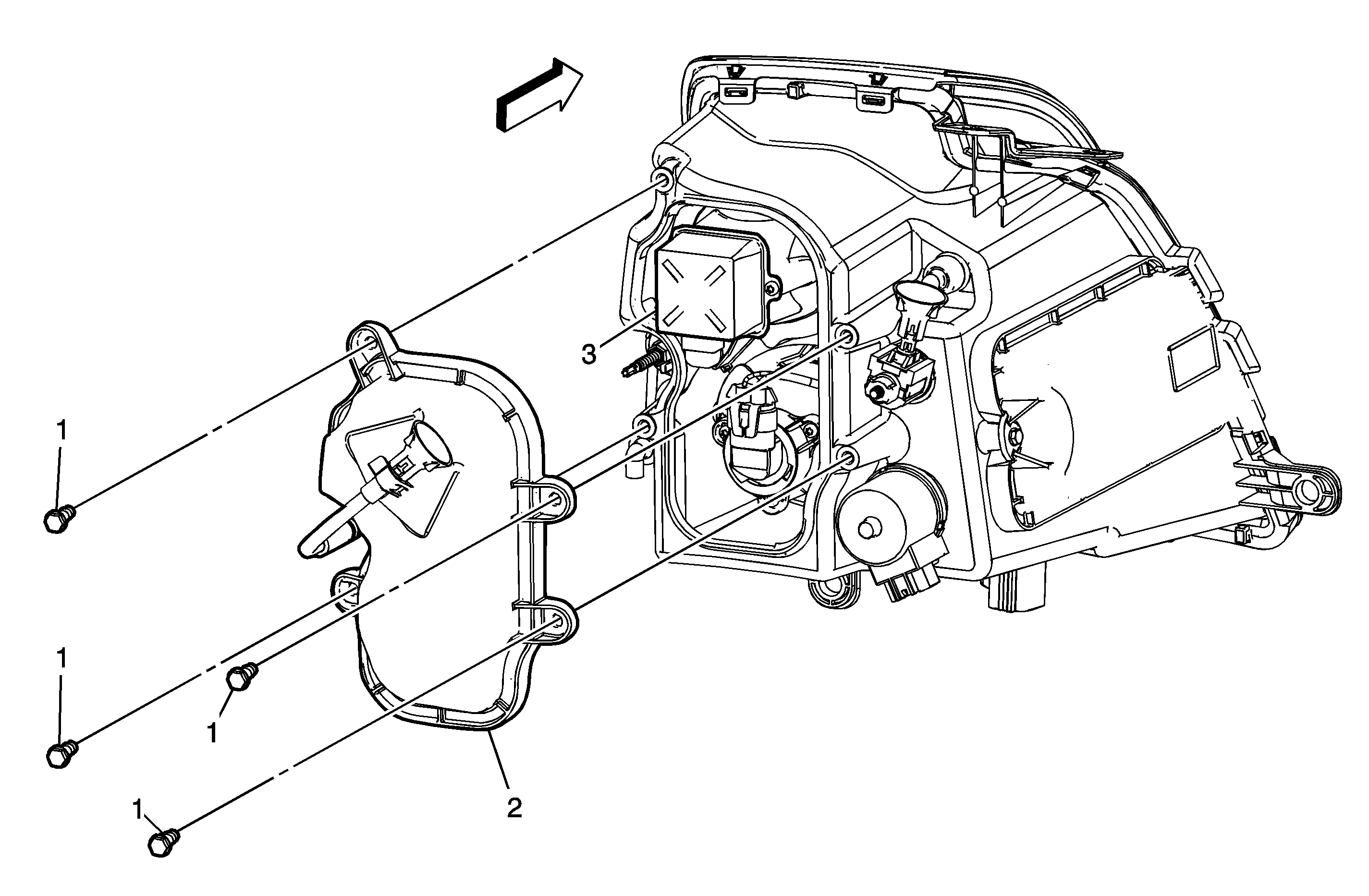 3
1
1
1
1
2