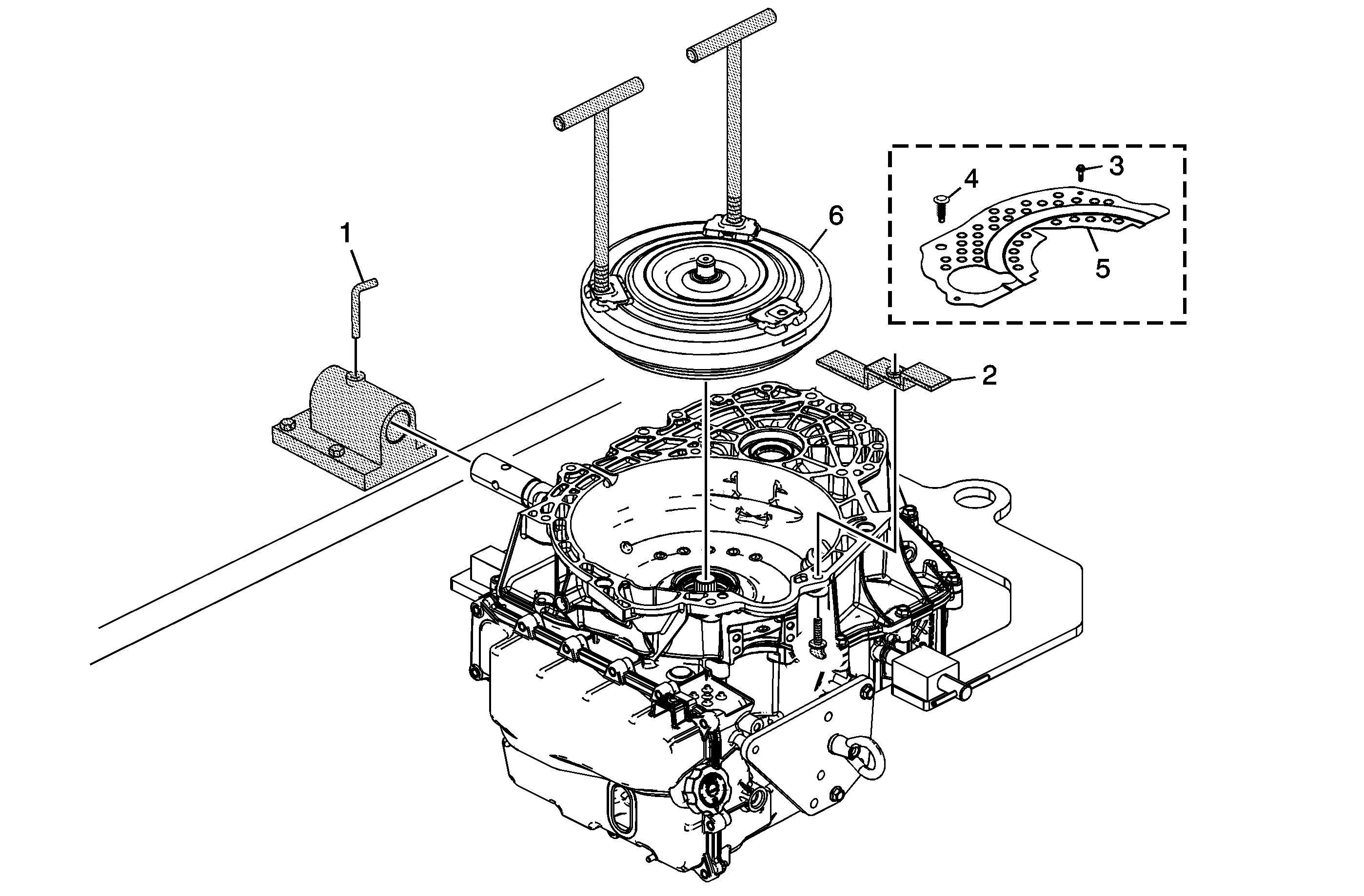 1
6
4
3
5
2