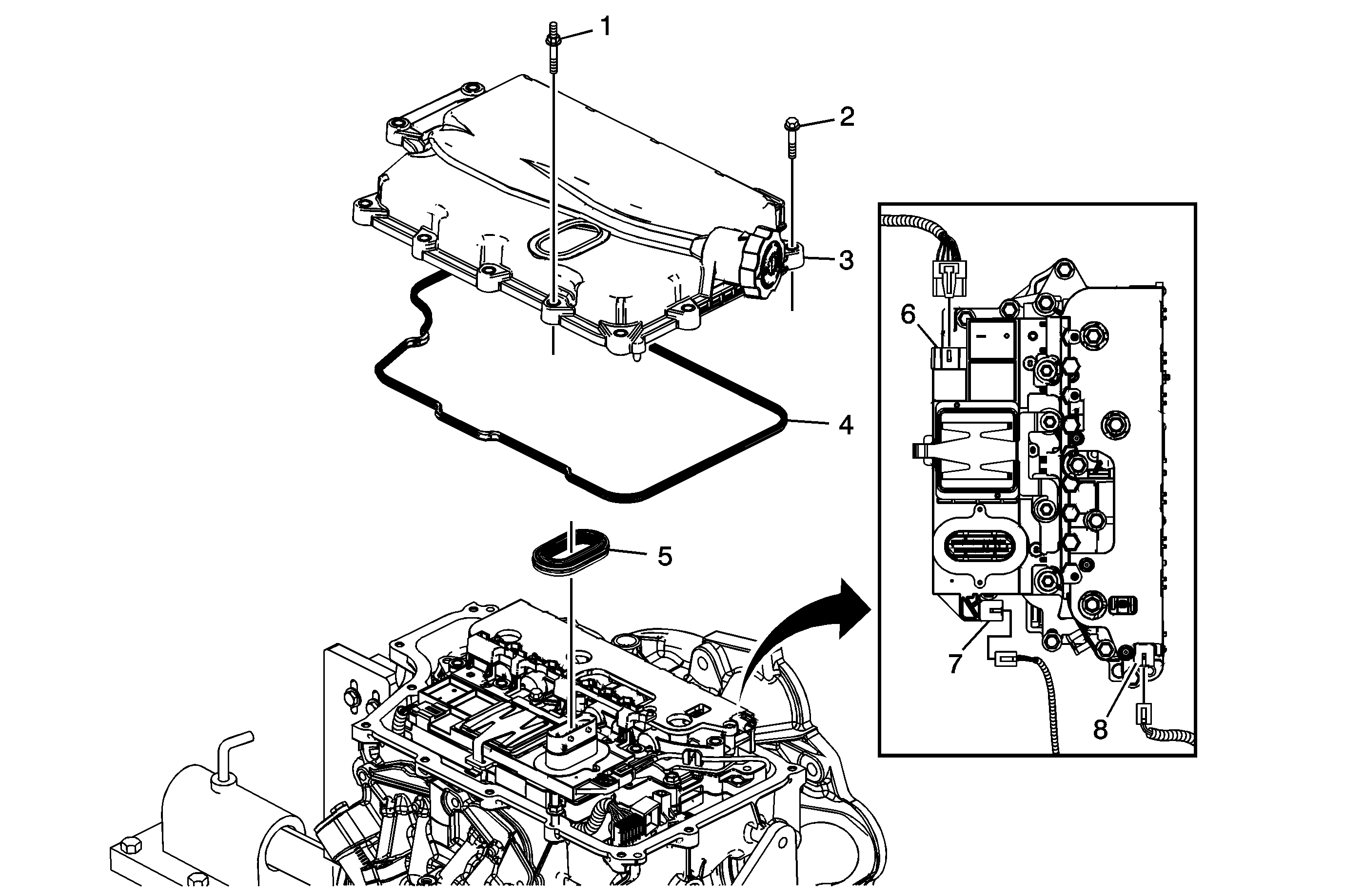 1
2
3
4
5
6
7
8