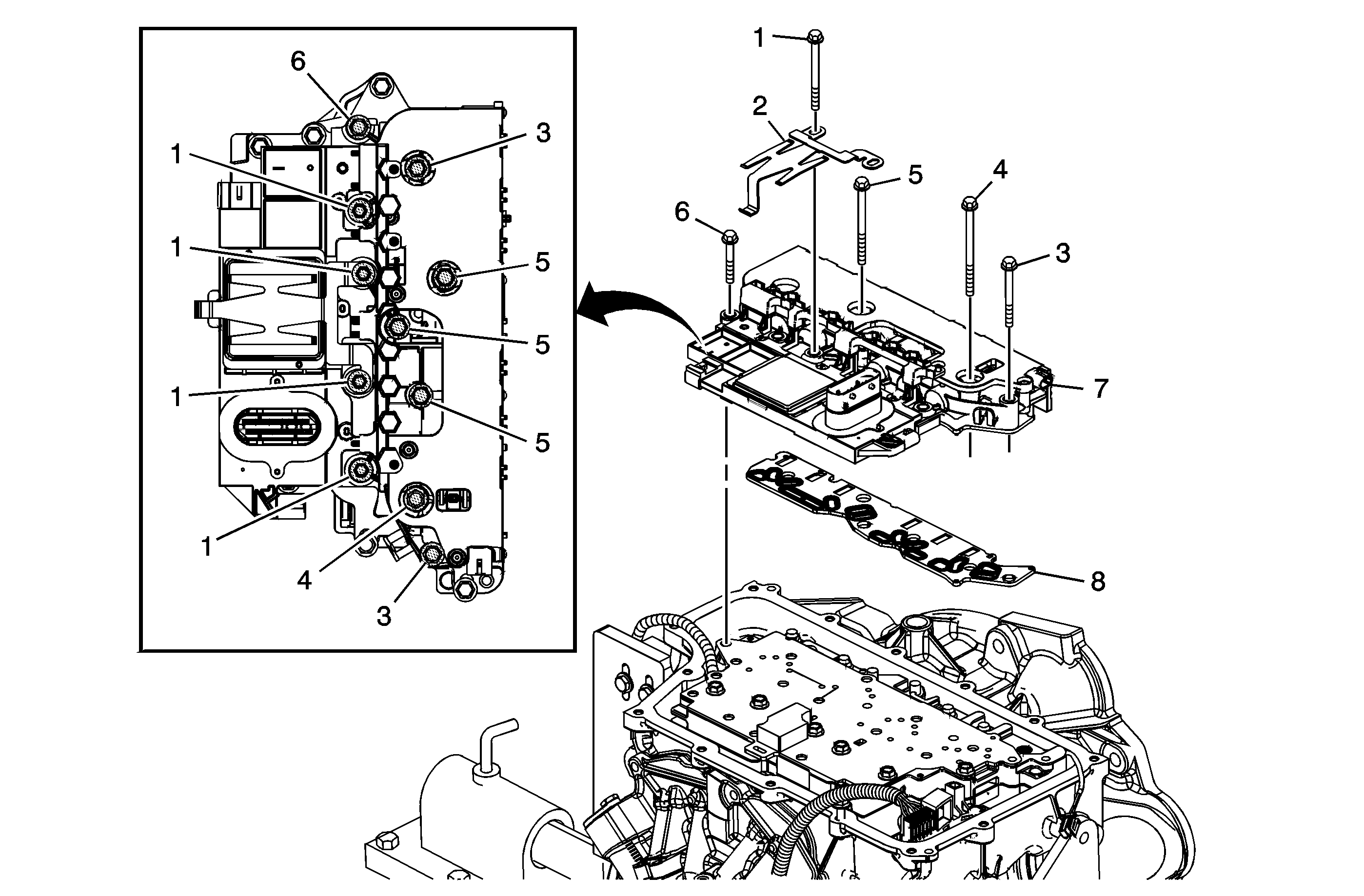 6
3
1
1
5
5
1
5
1
4
3
1
2
5
4
6
3
7
8