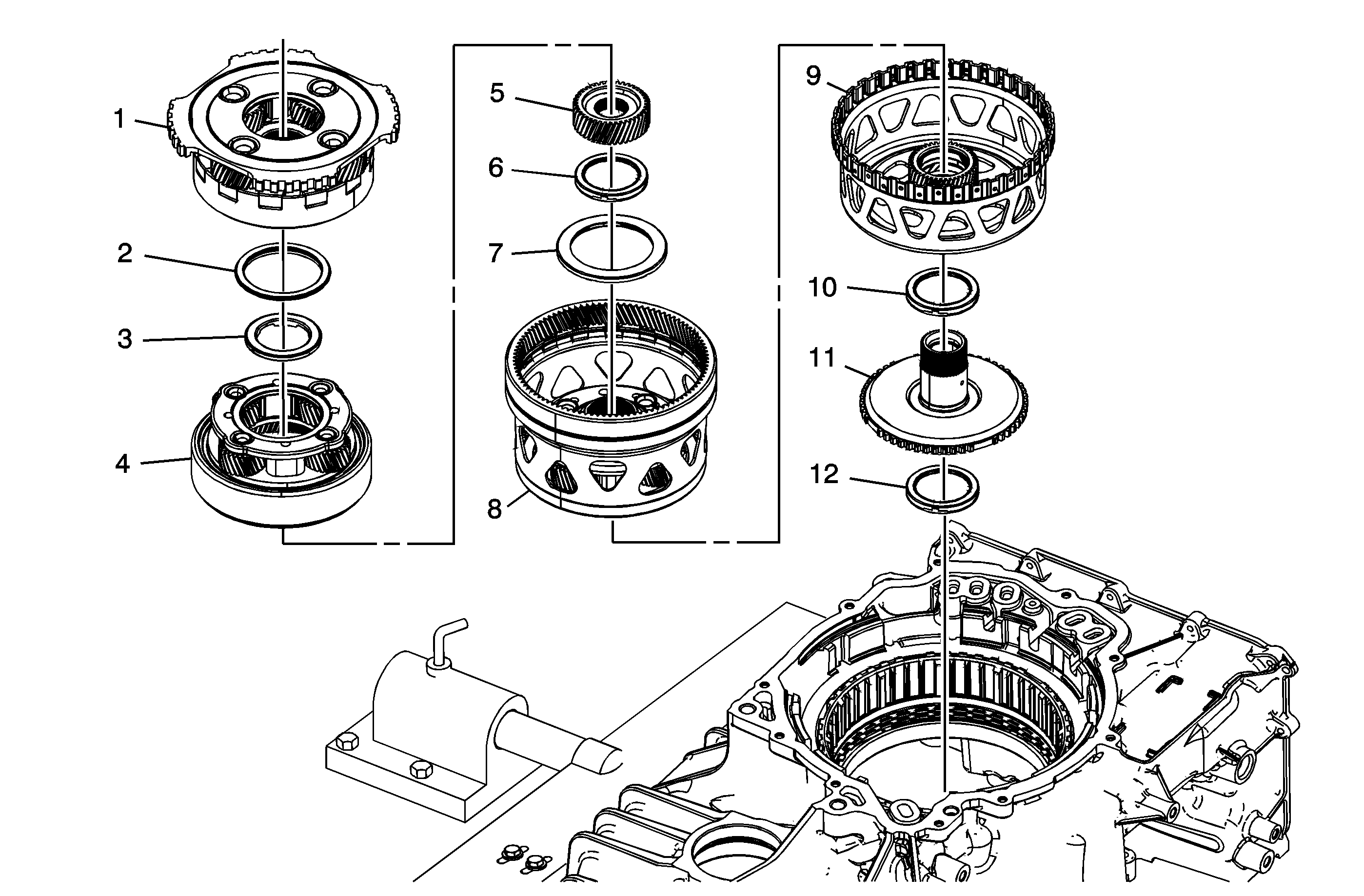 1
2
3
4
5
6
7
8
9
10
11
12