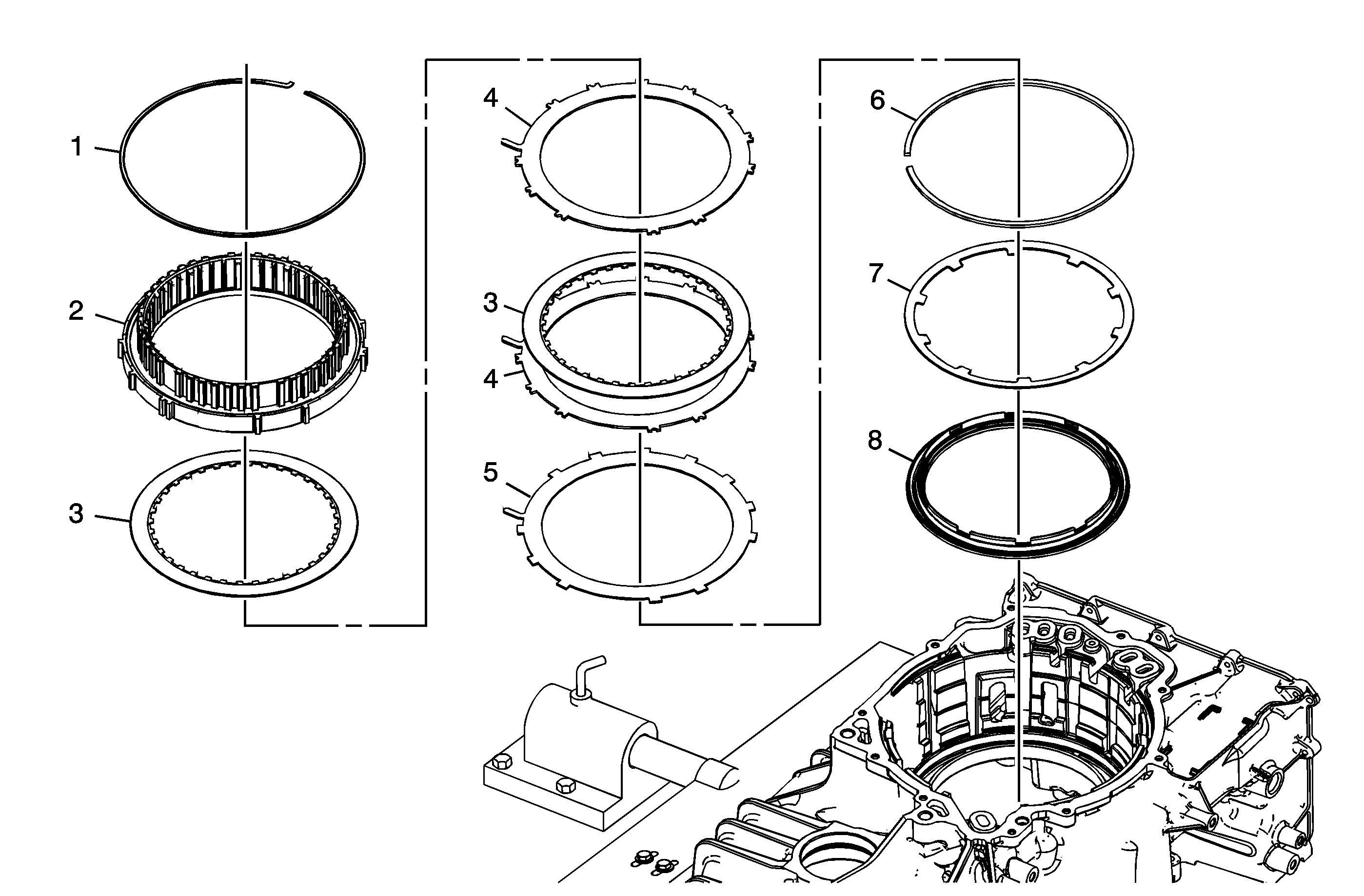 1
2
3
4
3
4
5
6
7
8