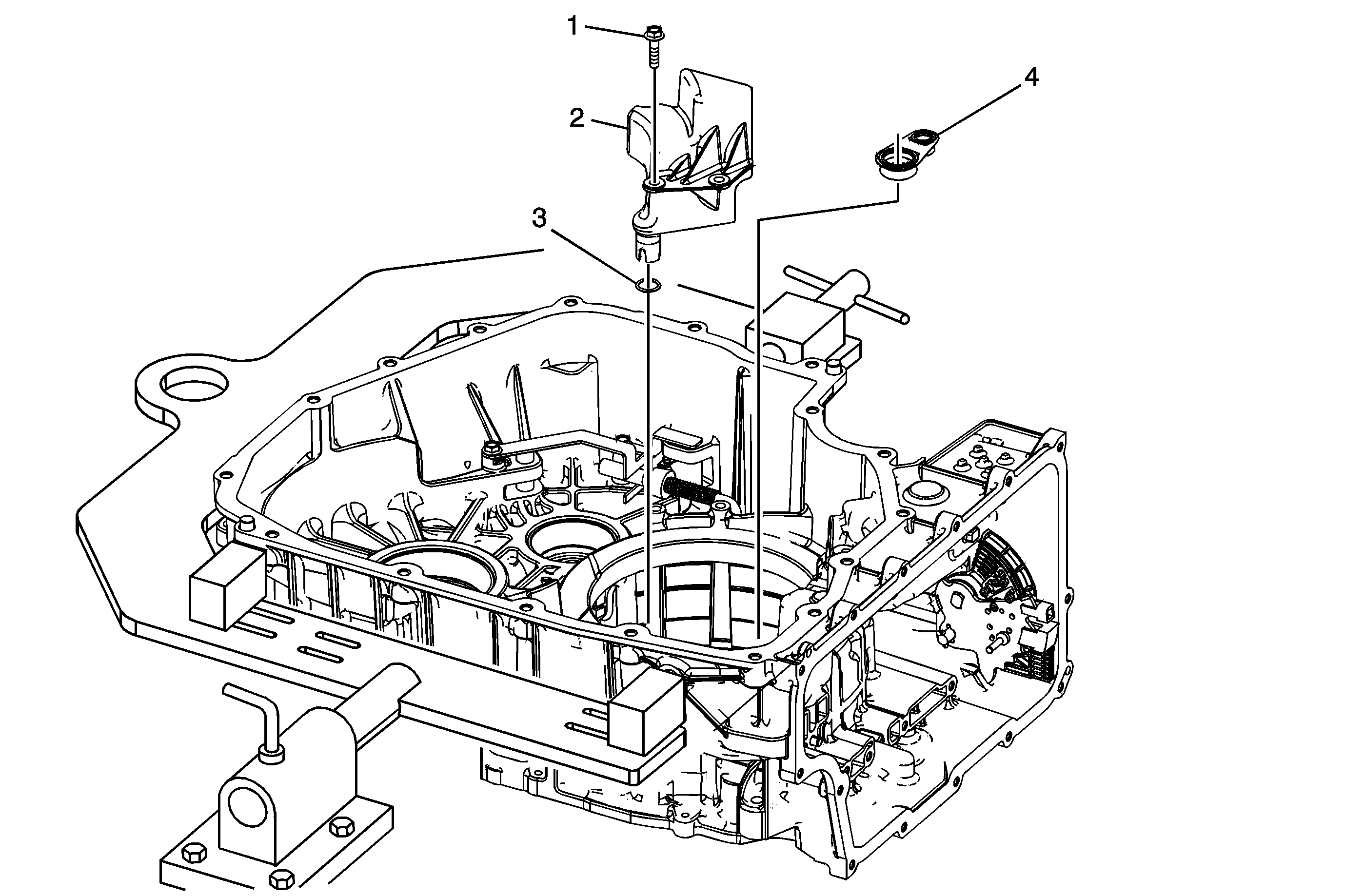 1
2
3
4