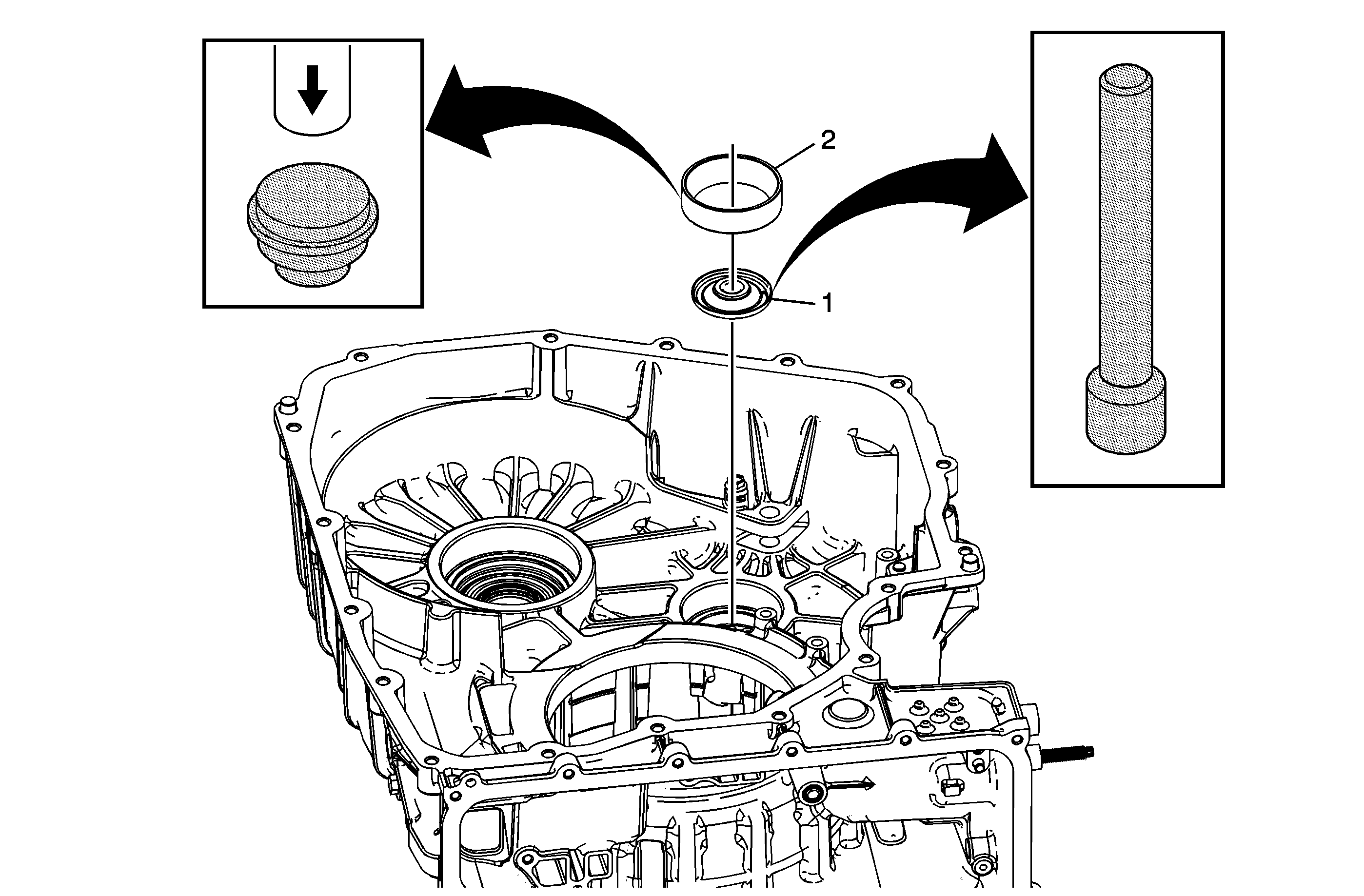 2

1