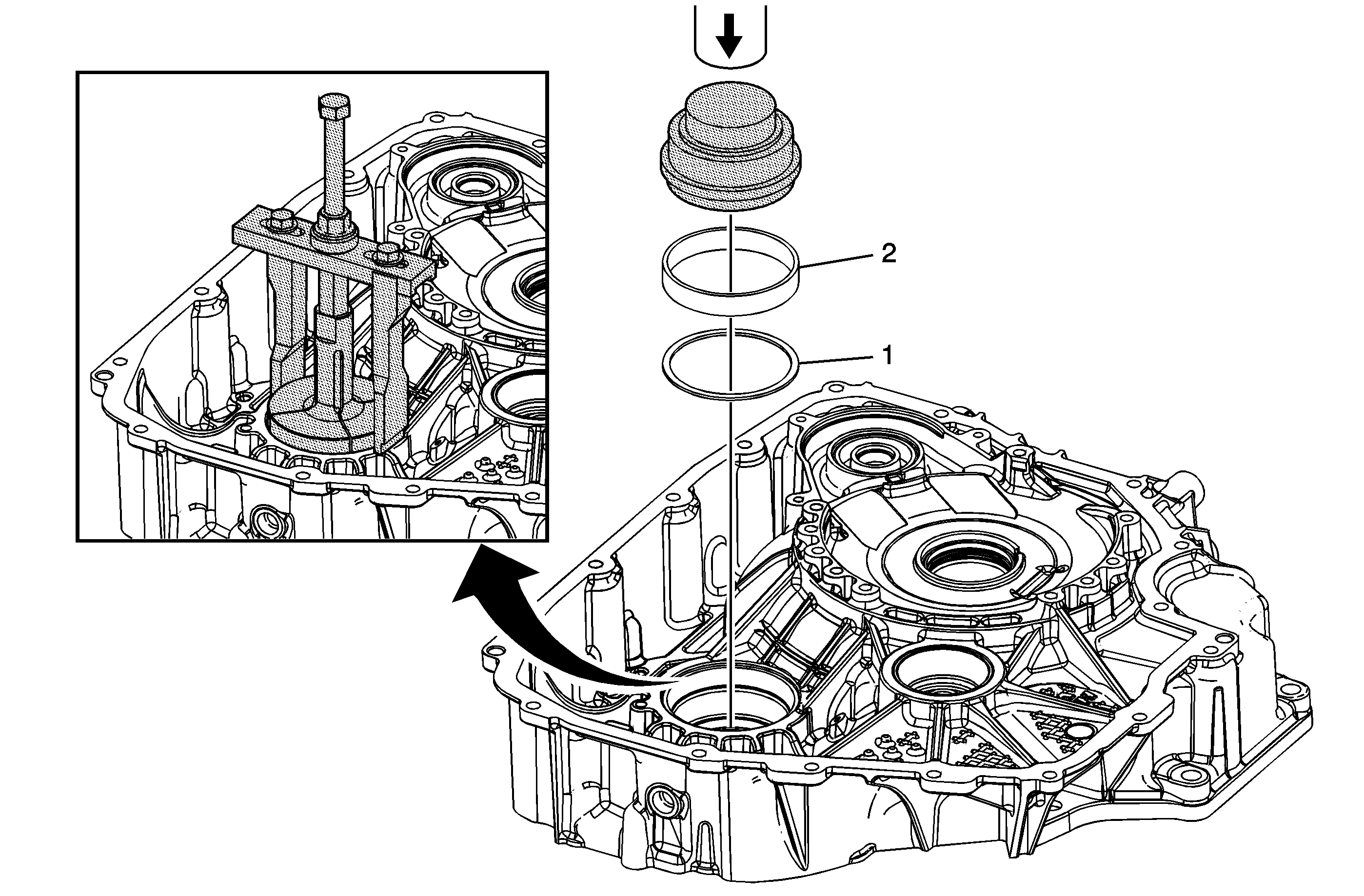 2
1