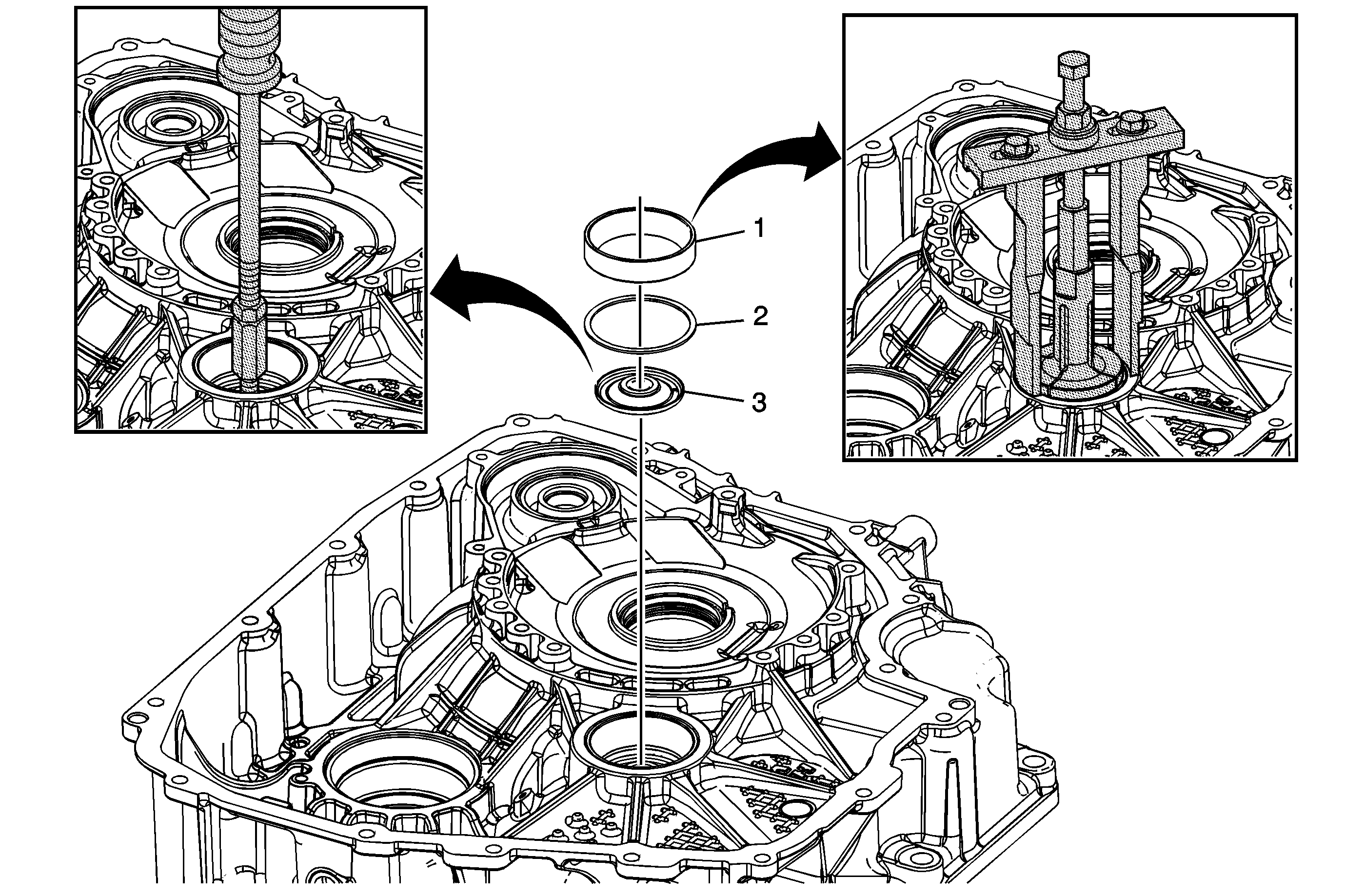 1
2
3