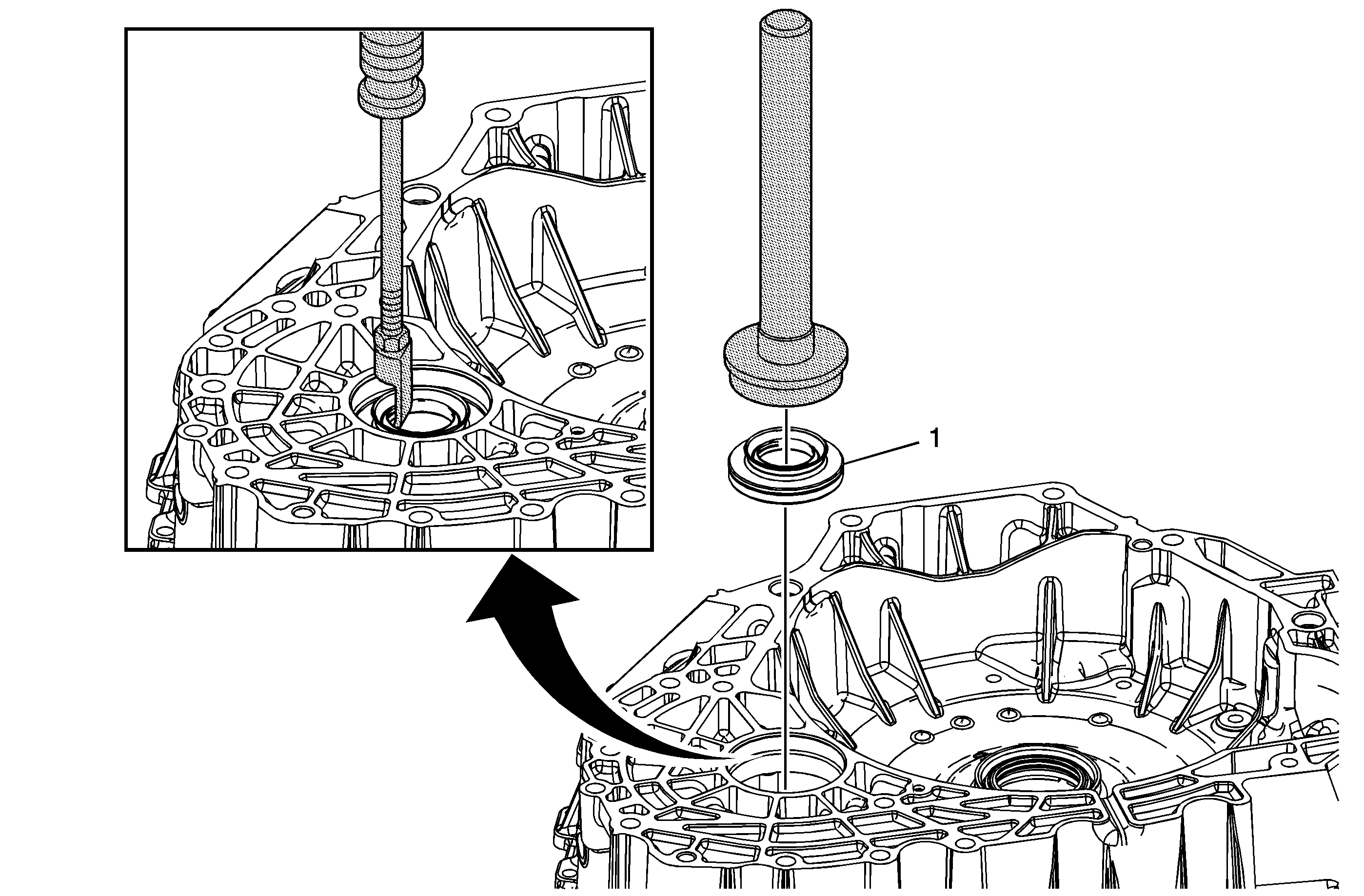 1