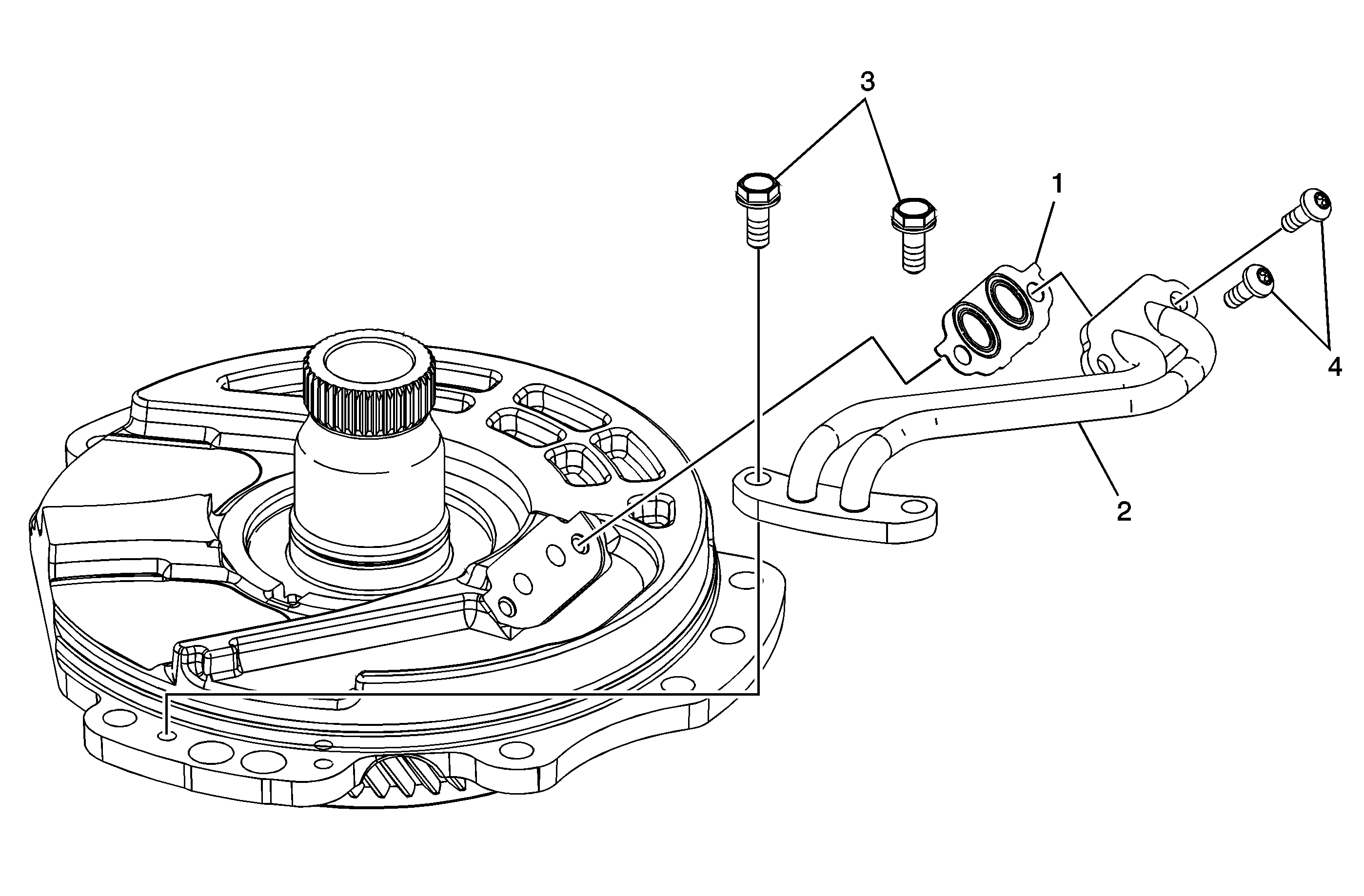 3
1
4
2